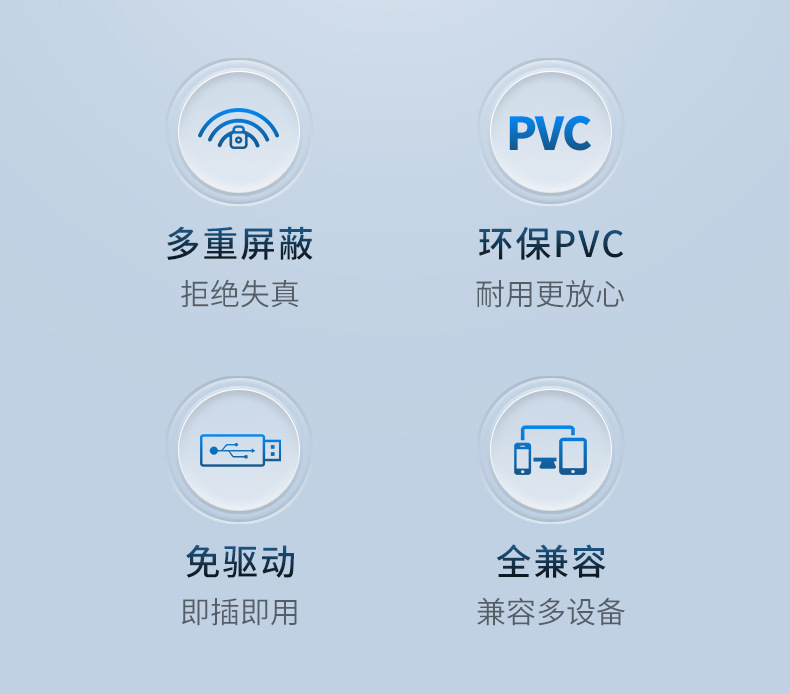 多重屏蔽
拒绝失真

PVC

环保PVC
耐用更放心

免驱动
即插即用

全兼容
兼容多设备