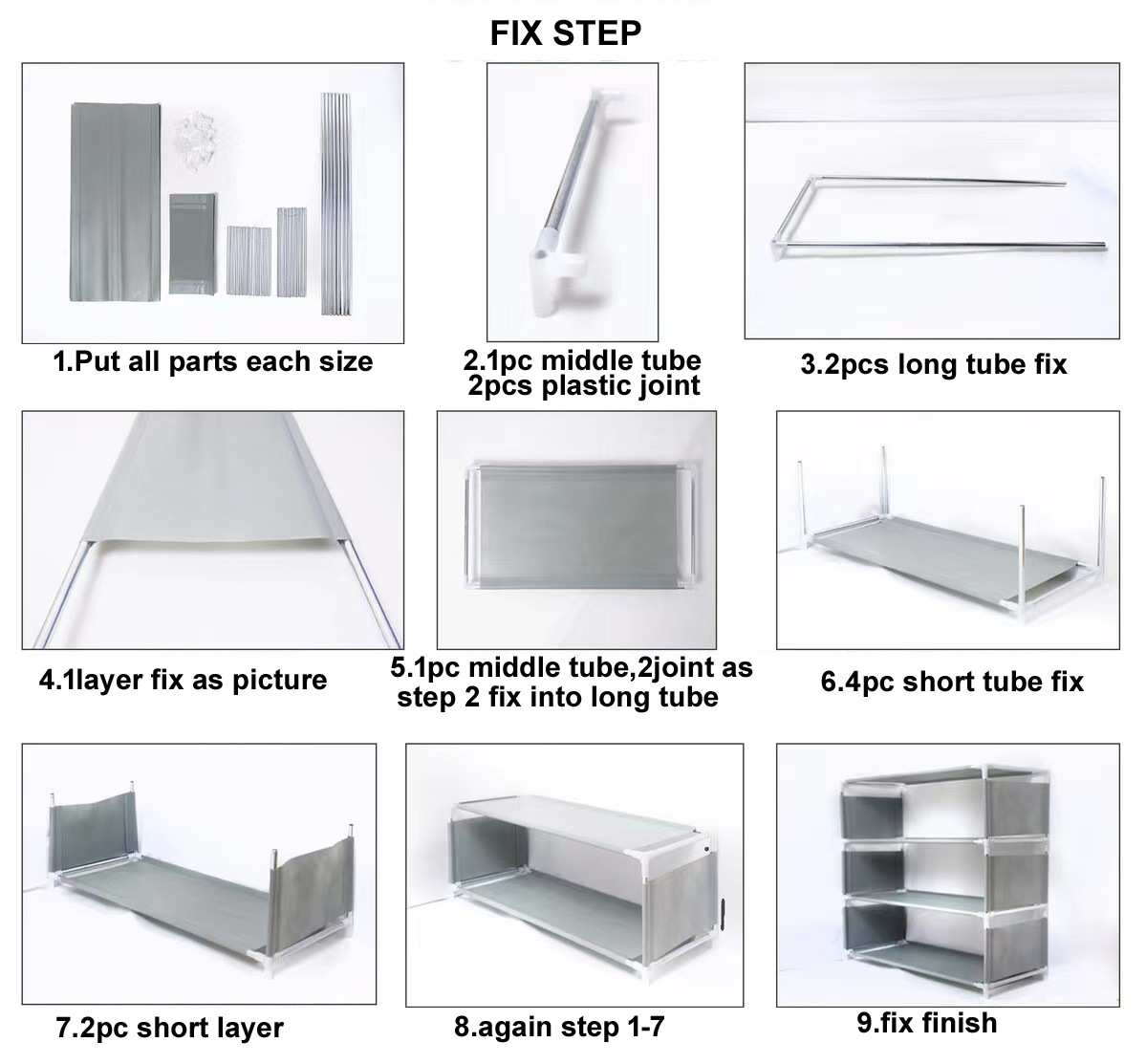 FIX STEP

1.Put all parts each size

2.1pc middle tube
2pcs plastic joint

3.2pcs long tube fix

4.1layer fix as picture

5.1pc middle tube,2joint as step 2 fix into long tube

6.4pc short tube fix

7.2pc short layer

8.again step 1-7

9.fix finish