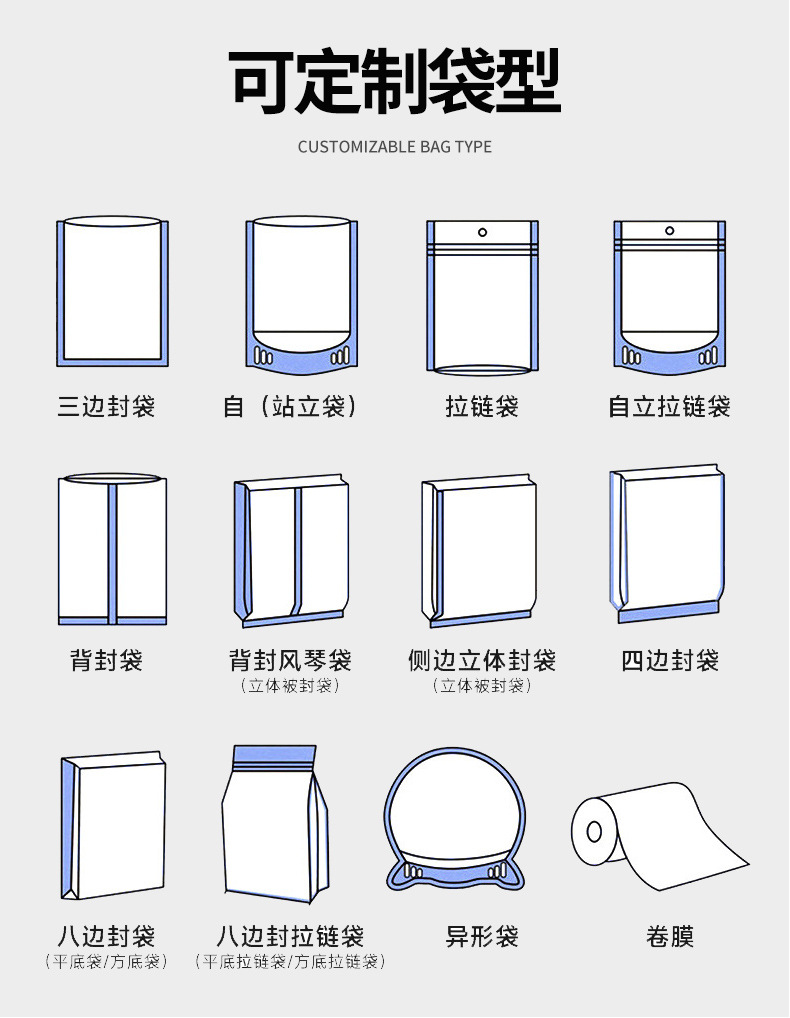 可定制袋型

CUSTOMIZABLE BAG TYPE

三边封袋

自（站立袋）

拉链袋

自立拉链袋

背封袋

背封风琴袋
（立体被封袋）

侧边立体封袋
（立体被封袋）

四边封袋

八边封袋
（平底袋/方底袋）

八边封拉链袋
（平底拉链袋/方底拉链袋）

异形袋

卷膜