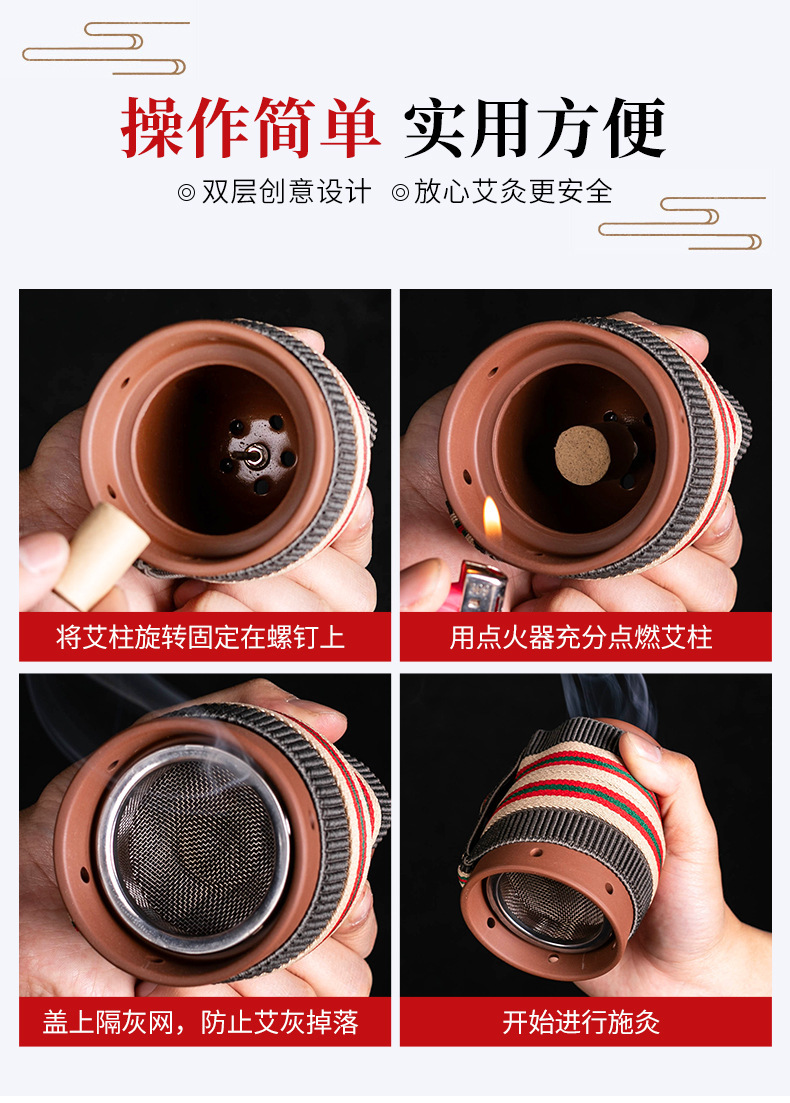 操作简单 实用方便

◎双层创意设计 ◎放心艾灸更安全

将艾柱旋转固定在螺钉上

用点火器充分点燃艾柱

盖上隔灰网，防止艾灰掉落

开始进行施灸