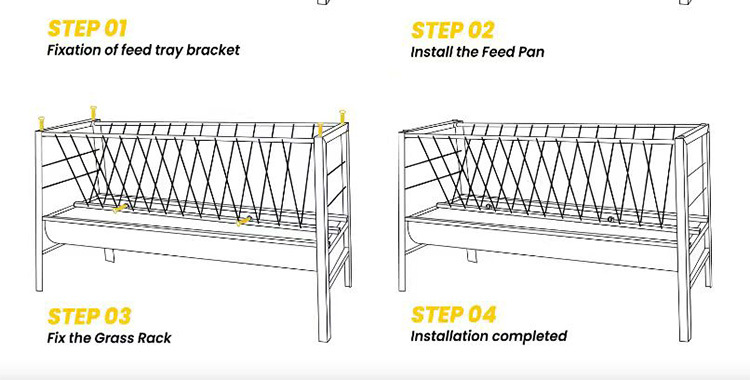 STEP 01
Fixation of feed tray bracket

STEP 02
Install the Feed Pan

STEP 03
Fix the Grass Rack

STEP 04
Installation completed