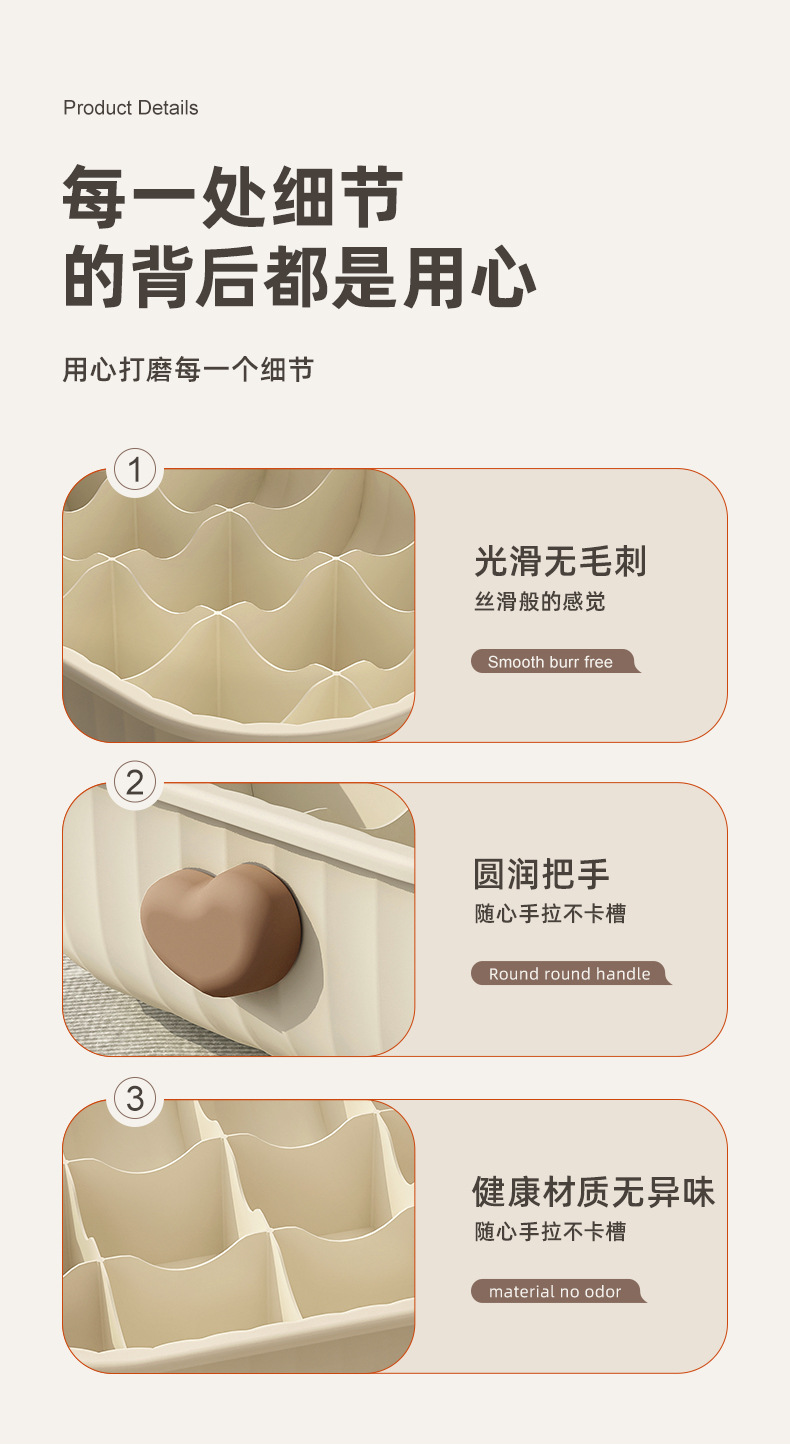 Product Details

每一处细节
的背后都是用心

用心打磨每一个细节

1

光滑无毛刺

丝滑般的感觉

Smooth burr free

2

圆润把手

随心手拉不卡槽

Round round handle

3

健康材质无异味

随心手拉不卡槽

material no odor