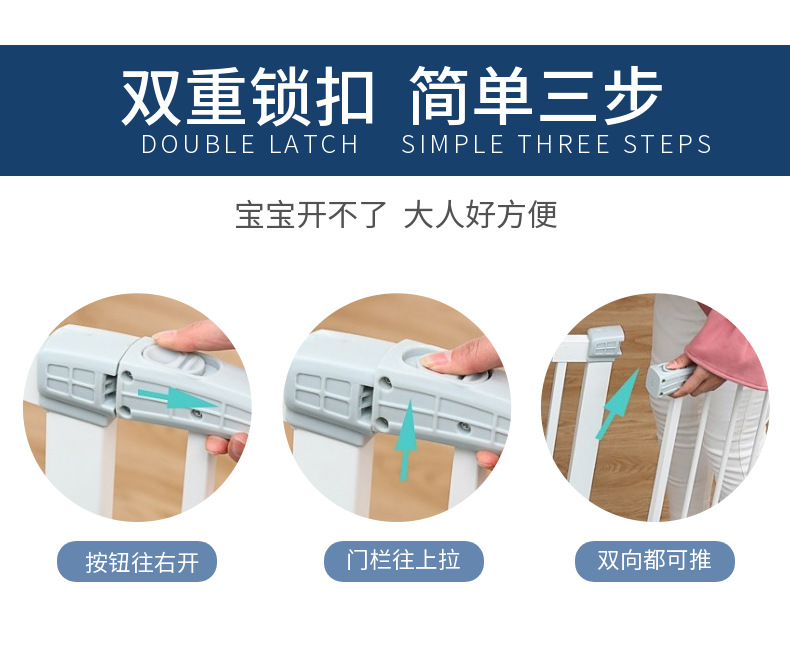 双重锁扣 简单三步
DOUBLE LATCH SIMPLE THREE STEPS

宝宝开不了 大人好方便

按钮往右开

门栏往上拉

双向都可推