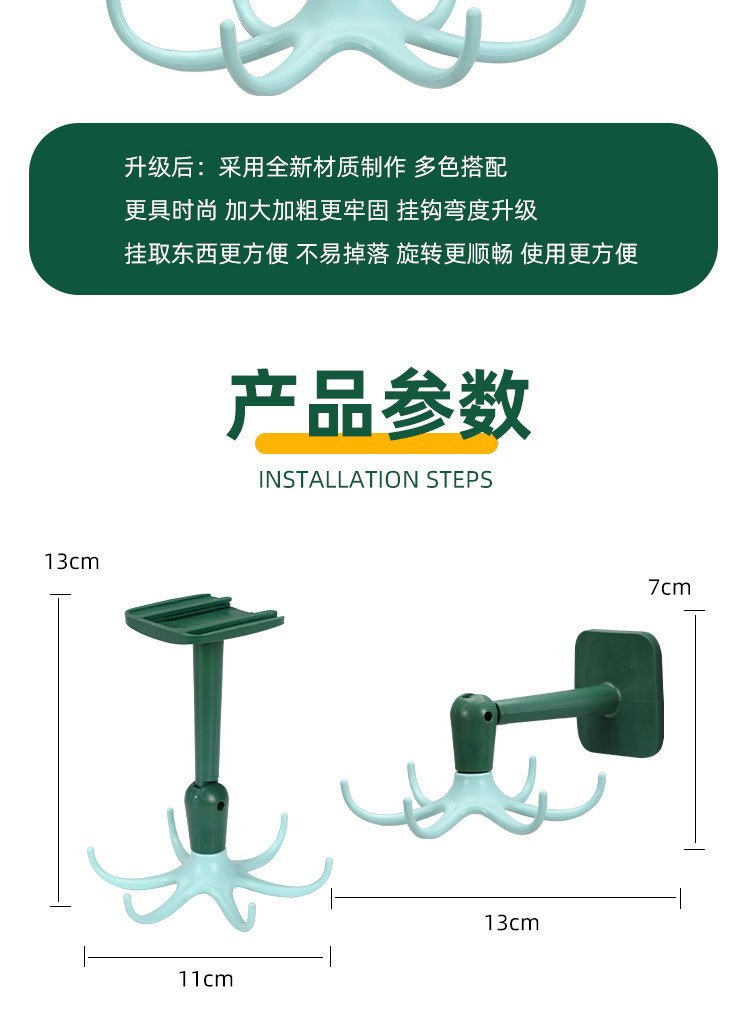 升级后：采用全新材质制作 多色搭配
更具时尚 加大加粗更牢固 挂钩弯度升级
挂取东西更方便 不易掉落 旋转更顺畅 使用更方便

产品参数
INSTALLATION STEPS

13cm

11cm

7cm

13cm