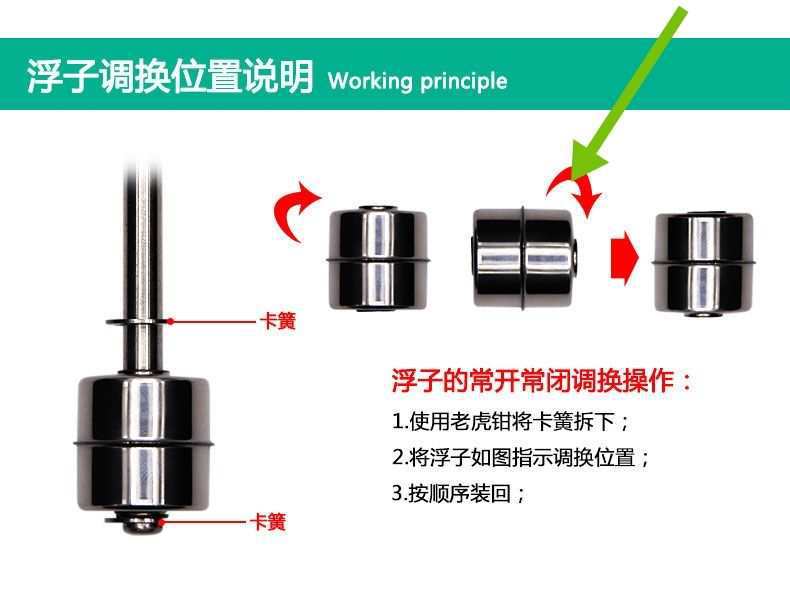 浮子调换位置说明 Working principle

卡簧

卡簧

浮子的常开常闭调换操作：

1.使用老虎钳将卡簧拆下；

2.将浮子如图指示调换位置；

3.按顺序装回；