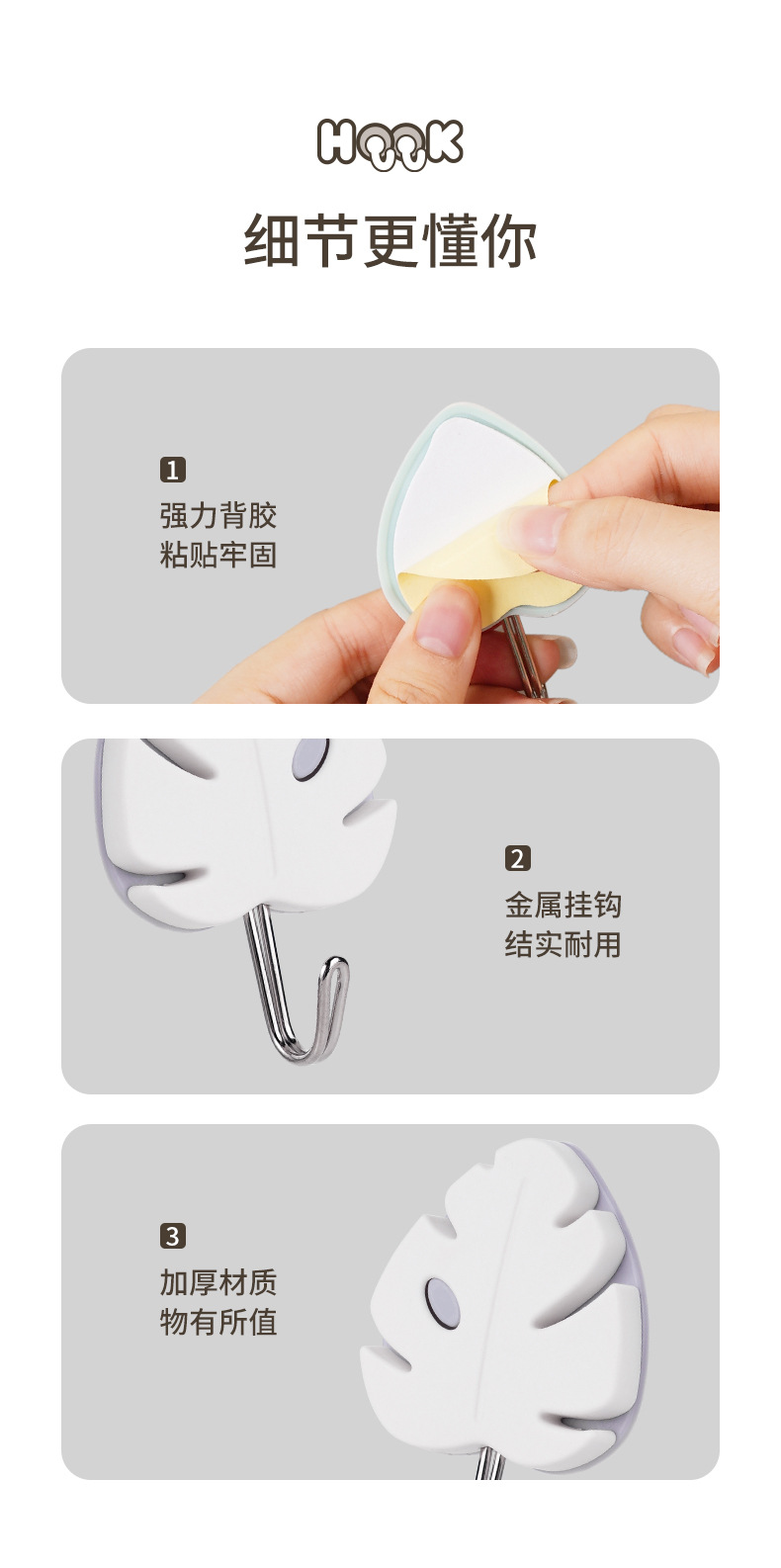 HOOK

细节更懂你

1
强力背胶
粘贴牢固

2
金属挂钩
结实耐用

3
加厚材质
物有所值