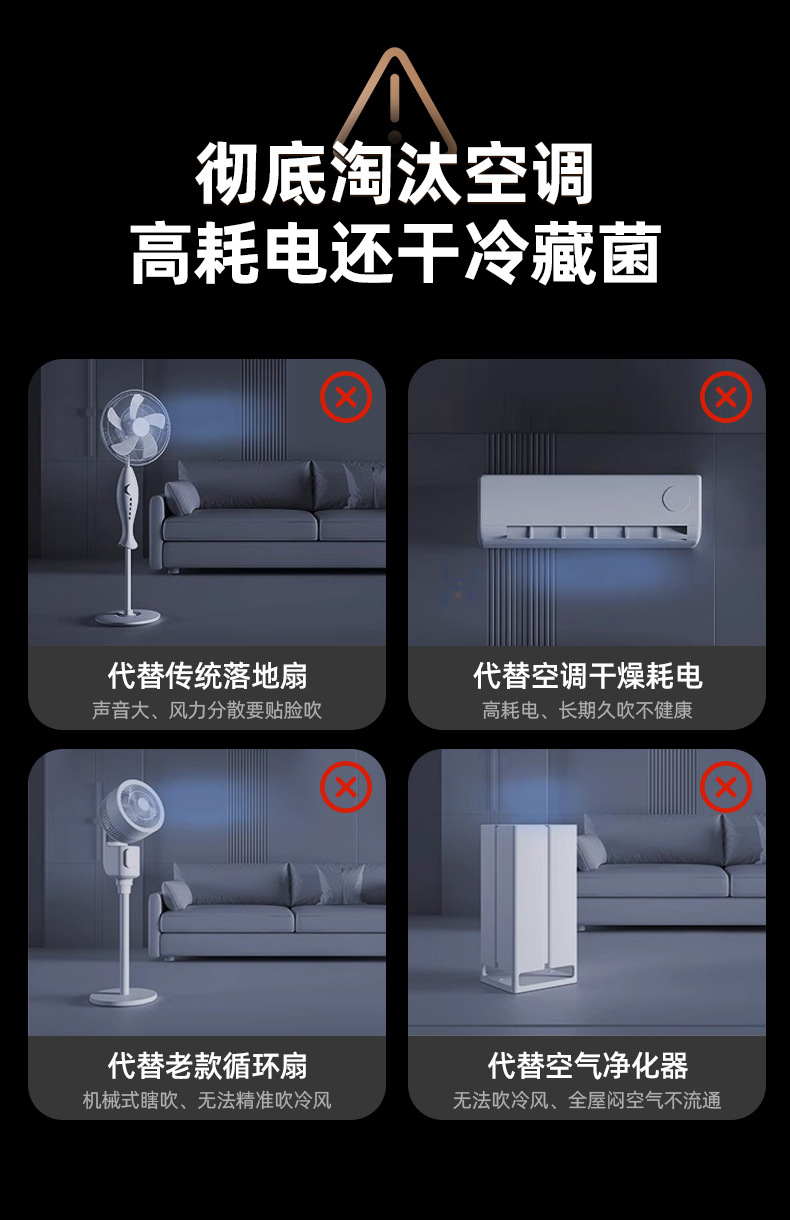 彻底淘汰空调
高耗电还干冷藏菌

代替传统落地扇
声音大、风力分散要贴脸吹

代替空调干燥耗电
高耗电、长期久吹不健康

代替老款循环扇
机械式瞎吹、无法精准吹冷风

代替空气净化器
无法吹冷风、全屋闷空气不流通