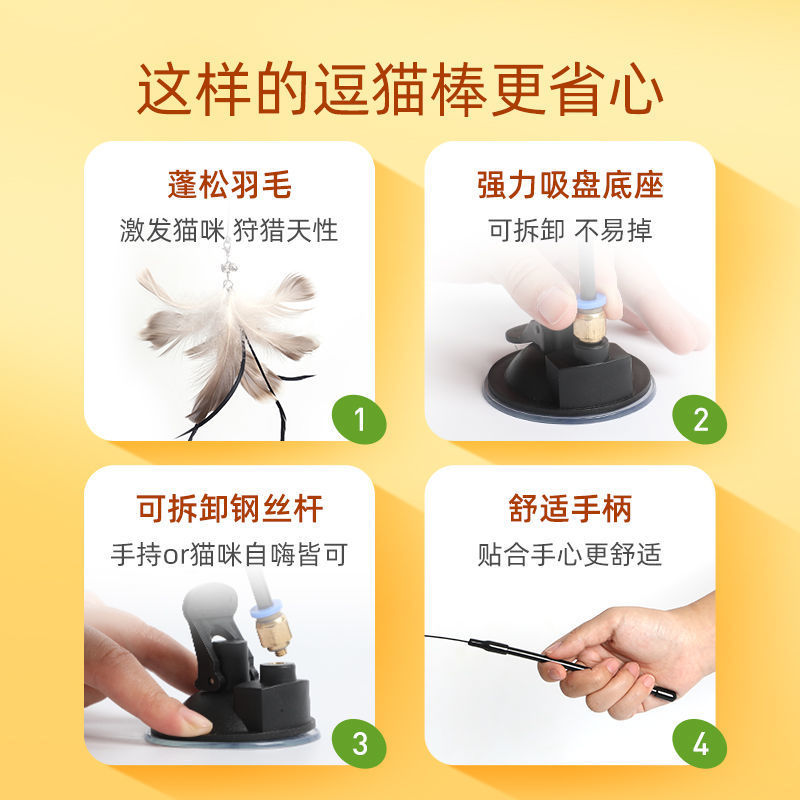 这样的逗猫棒更省心

蓬松羽毛
激发猫咪 狩猎天性
1

强力吸盘底座
可拆卸 不易掉
2

可拆卸钢丝杆
手持or猫咪自嗨皆可
3

舒适手柄
贴合手心更舒适
4