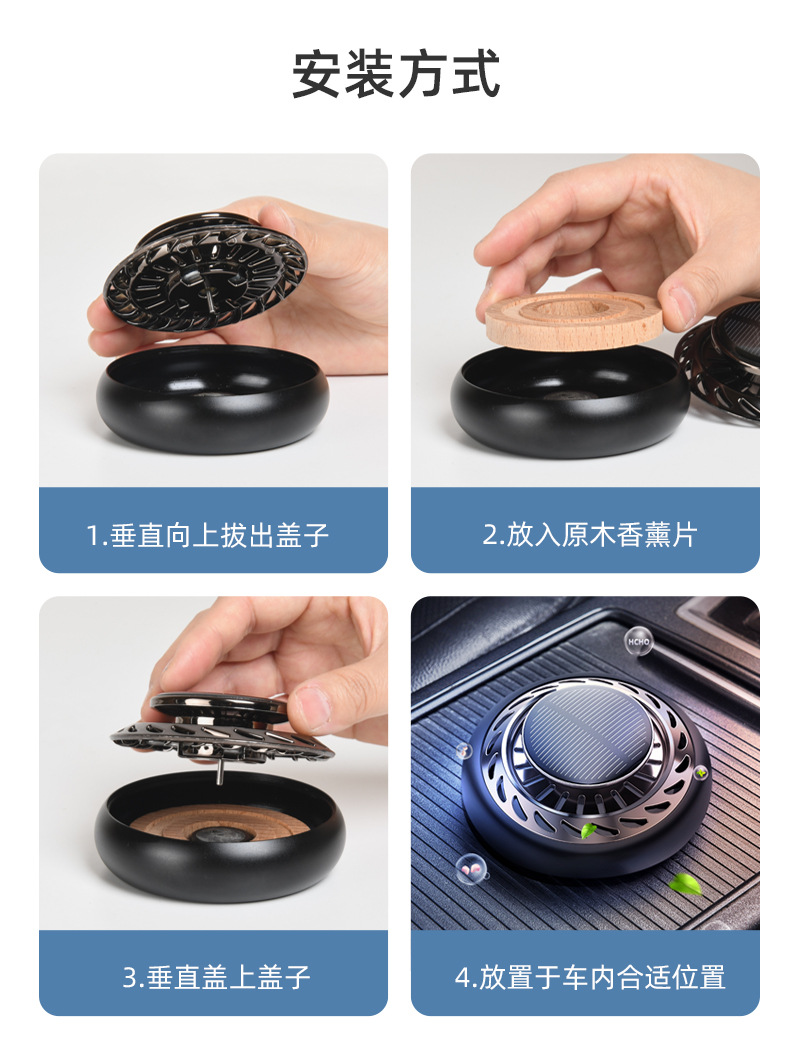 安装方式

1.垂直向上拔出盖子

2.放入原木香薰片

3.垂直盖上盖子

HCHO

4.放置于车内合适位置