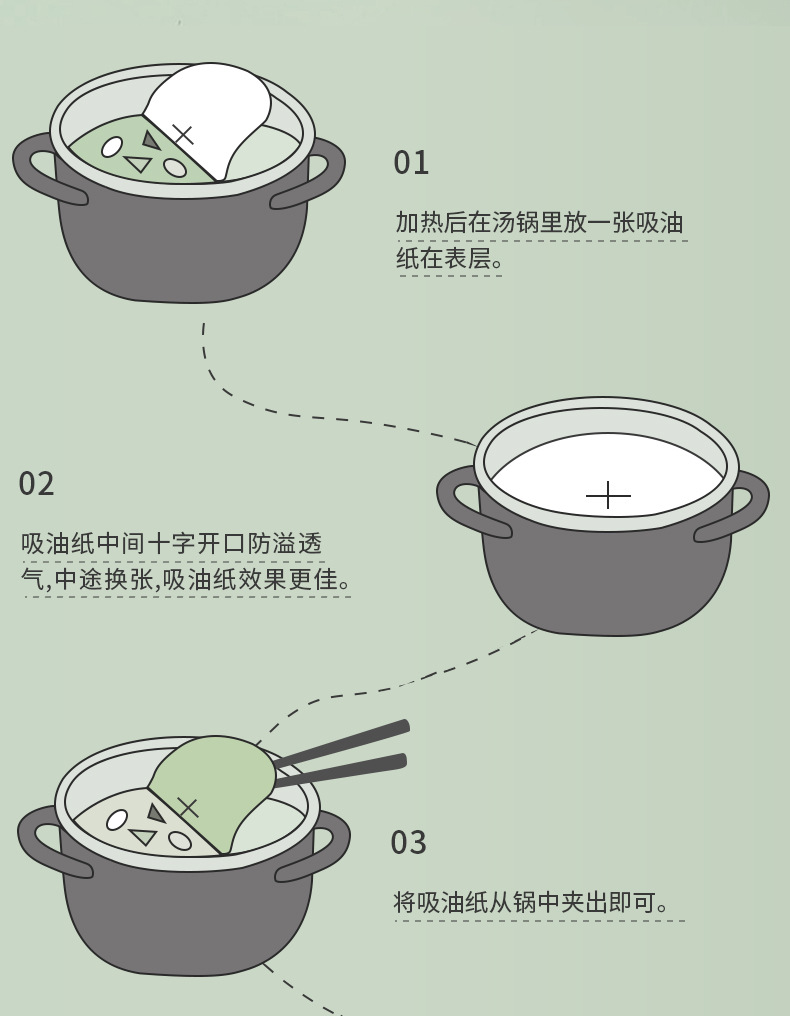 01

加热后在汤锅里放一张吸油纸在表层。

02

吸油纸中间十字开口防溢透气,中途换张,吸油纸效果更佳。

03

将吸油纸从锅中夹出即可。