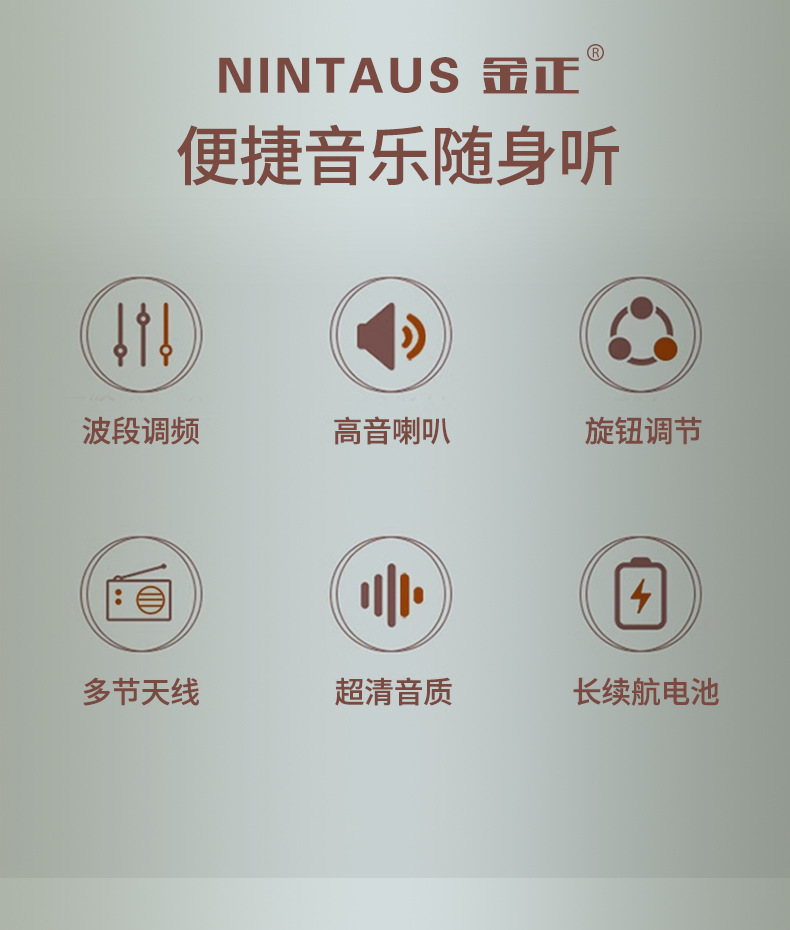 NINTAUS 金正®

便捷音乐随身听

波段调频

高音喇叭

旋钮调节

多节天线

超清音质

长续航电池