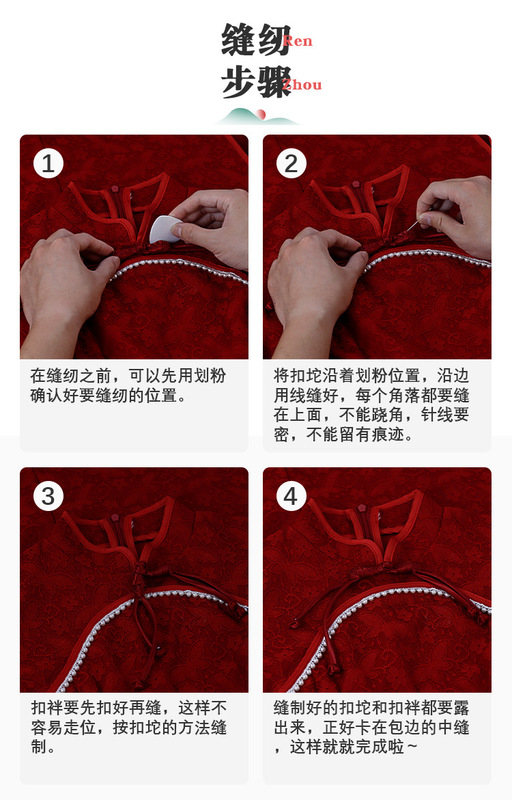 缝纫 Ren
步骤 Zhou

1

在缝纫之前，可以先用划粉确认好要缝纫的位置。

2

将扣坨沿着划粉位置，沿边用线缝好，每个角落都要缝在上面，不能跷角，针线要密，不能留有痕迹。

3

扣袢要先扣好再缝，这样不容易走位，按扣坨的方法缝制。

4

缝制好的扣坨和扣袢都要露出来，正好卡在包边的中缝，这样就就完成啦~