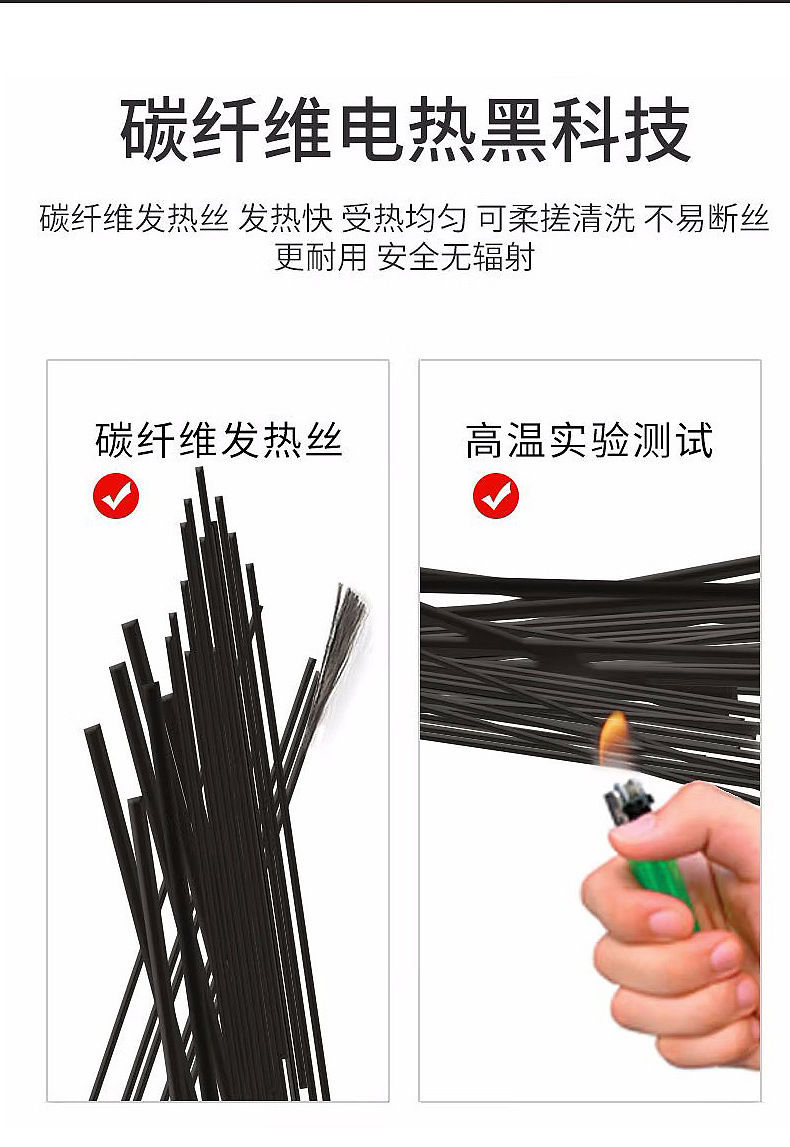 碳纤维电热黑科技

碳纤维发热丝 发热快 受热均匀 可柔搓清洗 不易断丝 更耐用 安全无辐射

碳纤维发热丝

高温实验测试