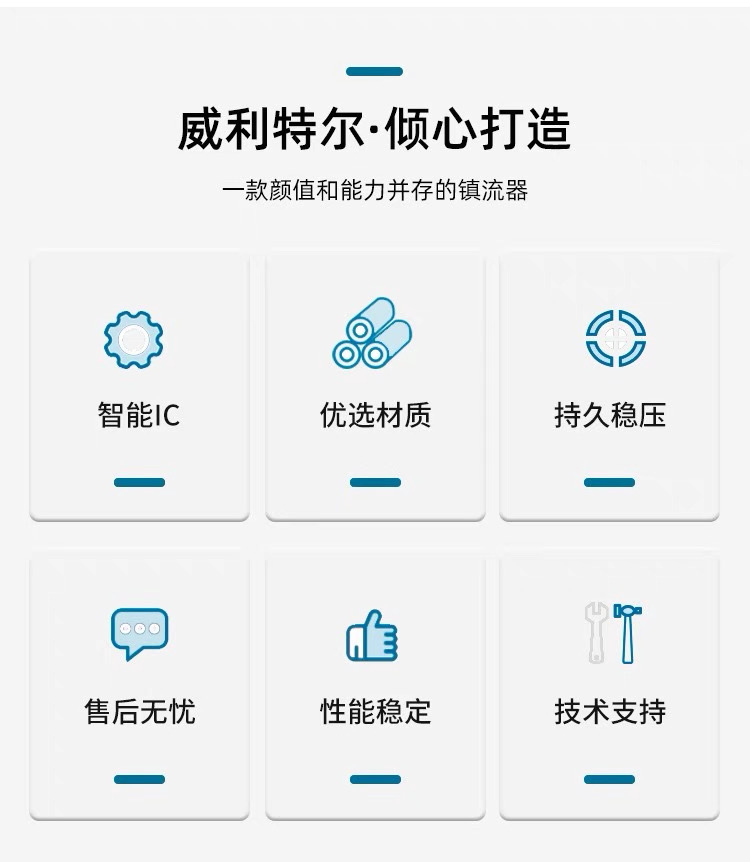 威利特尔·倾心打造

一款颜值和能力并存的镇流器

智能IC

优选材质

持久稳压

售后无忧

性能稳定

技术支持