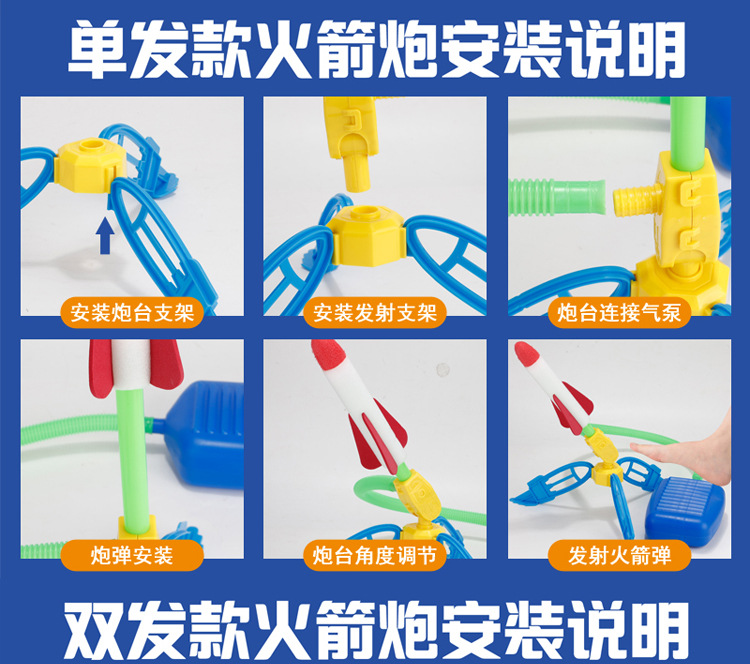 单发款火箭炮安装说明

安装炮台支架

安装发射支架

炮台连接气泵

炮弹安装

炮台角度调节

发射火箭弹

双发款火箭炮安装说明