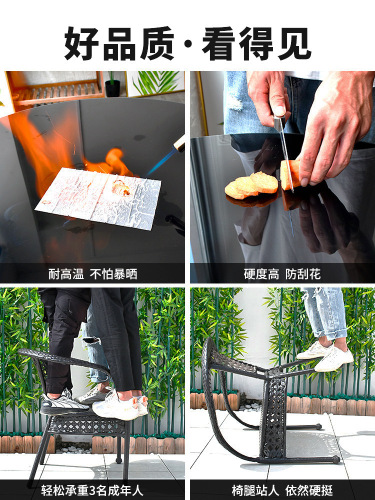 好品质·看得见

耐高温 不怕暴晒

硬度高 防刮花

轻松承重3名成年人

椅腿站人 依然硬挺