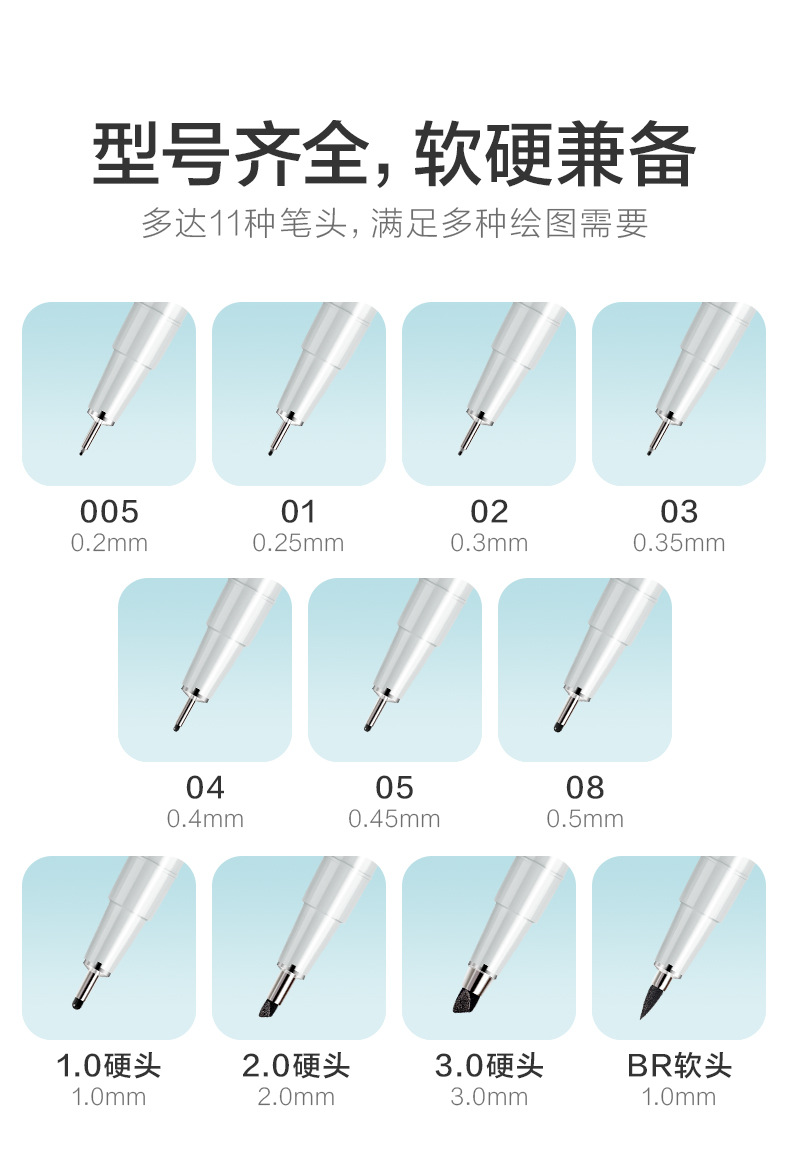 型号齐全，软硬兼备
多达11种笔头，满足多种绘图需要

005
0.2mm

01
0.25mm

02
0.3mm

03
0.35mm

04
0.4mm

05
0.45mm

08
0.5mm

1.0硬头
1.0mm

2.0硬头
2.0mm

3.0硬头
3.0mm

BR软头
1.0mm