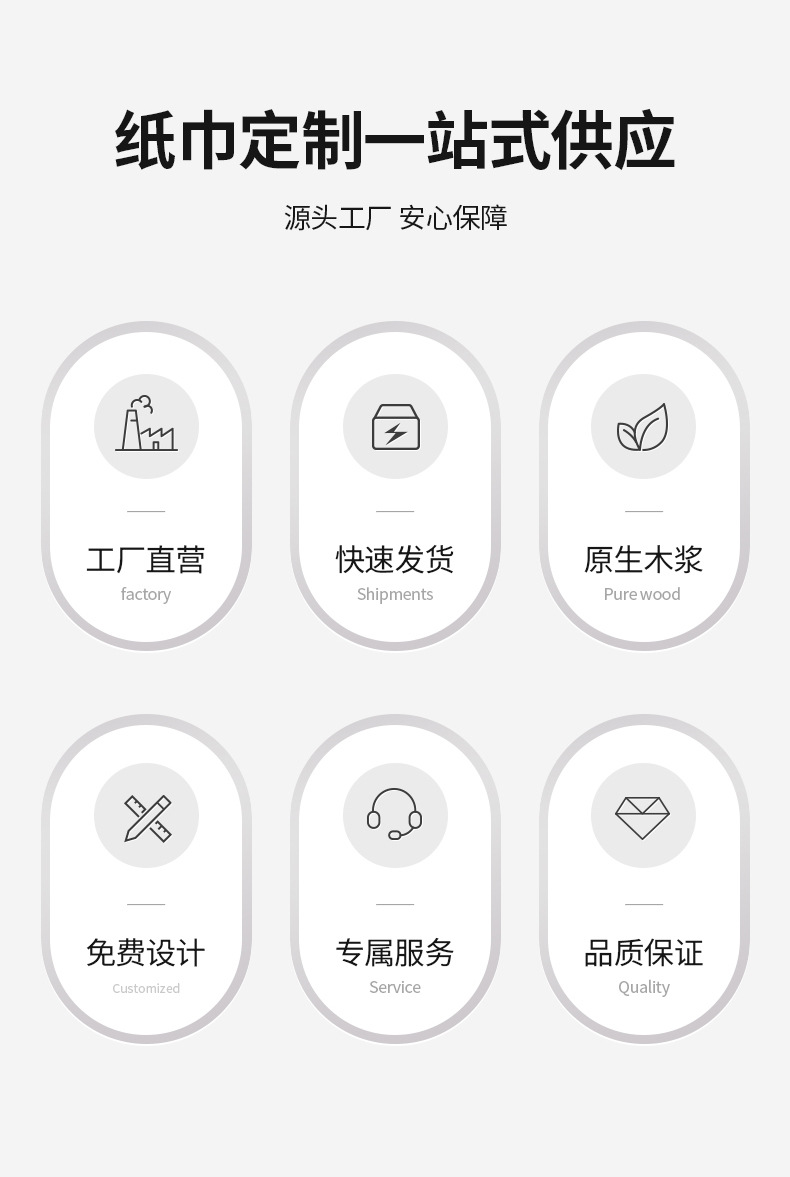 纸巾定制一站式供应

源头工厂 安心保障

工厂直营
factory

快速发货
Shipments

原生木浆
Pure wood

免费设计
Customized

专属服务
Service

品质保证
Quality