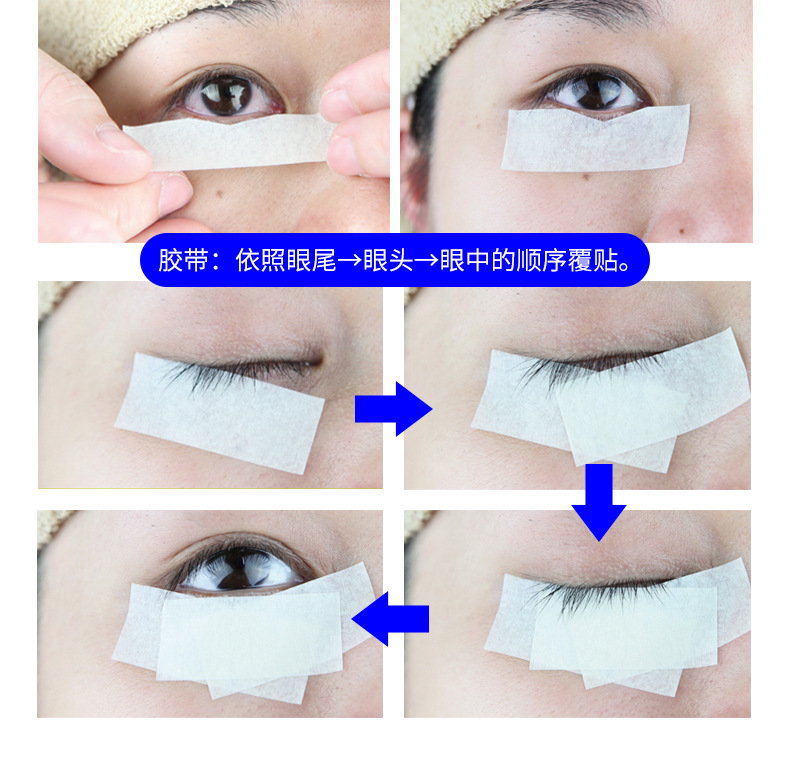 胶带：依照眼尾→眼头→眼中的顺序覆贴。