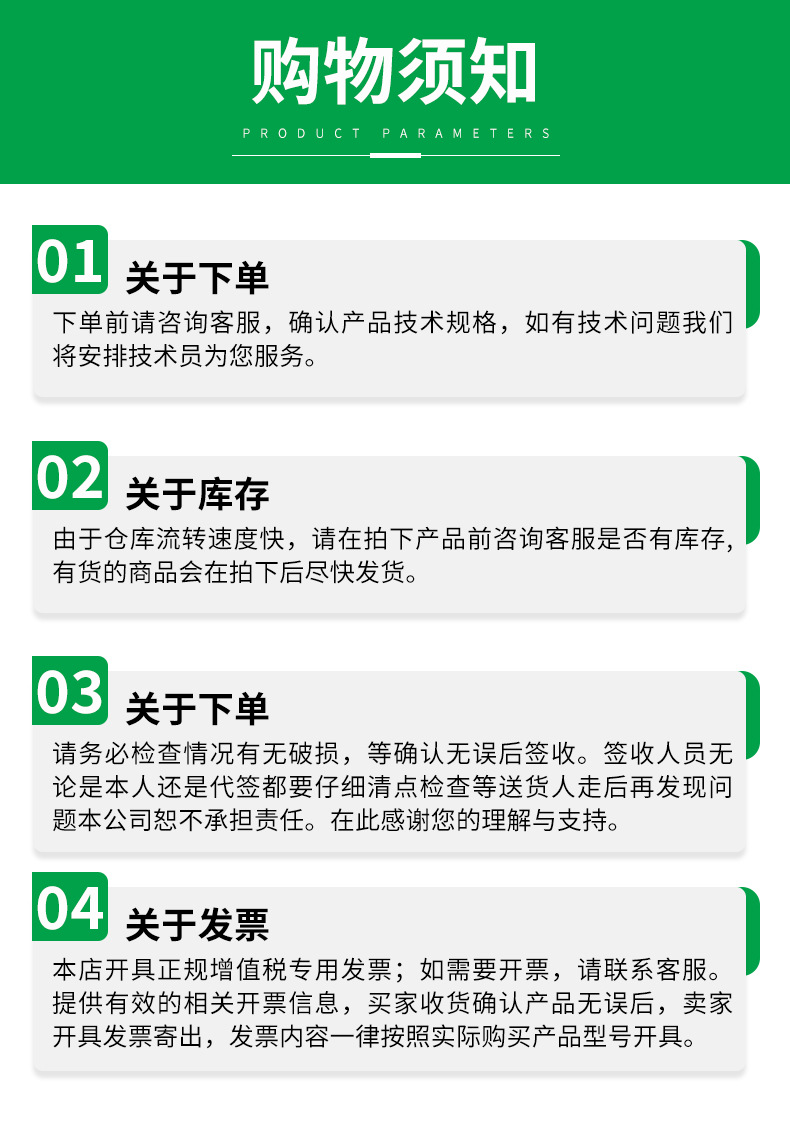 购物须知

PRODUCT PARAMETERS

01

关于下单

下单前请咨询客服，确认产品技术规格，如有技术问题我们将安排技术员为您服务。

02

关于库存

由于仓库流转速度快，请在拍下产品前咨询客服是否有库存,有货的商品会在拍下后尽快发货。

03

关于下单

请务必检查情况有无破损，等确认无误后签收。签收人员无论是本人还是代签都要仔细清点检查等送货人走后再发现问题本公司恕不承担责任。在此感谢您的理解与支持。

04

关于发票

本店开具正规增值税专用发票；如需要开票，请联系客服。提供有效的相关开票信息，买家收货确认产品无误后，卖家开具发票寄出，发票内容一律按照实际购买产品型号开具。