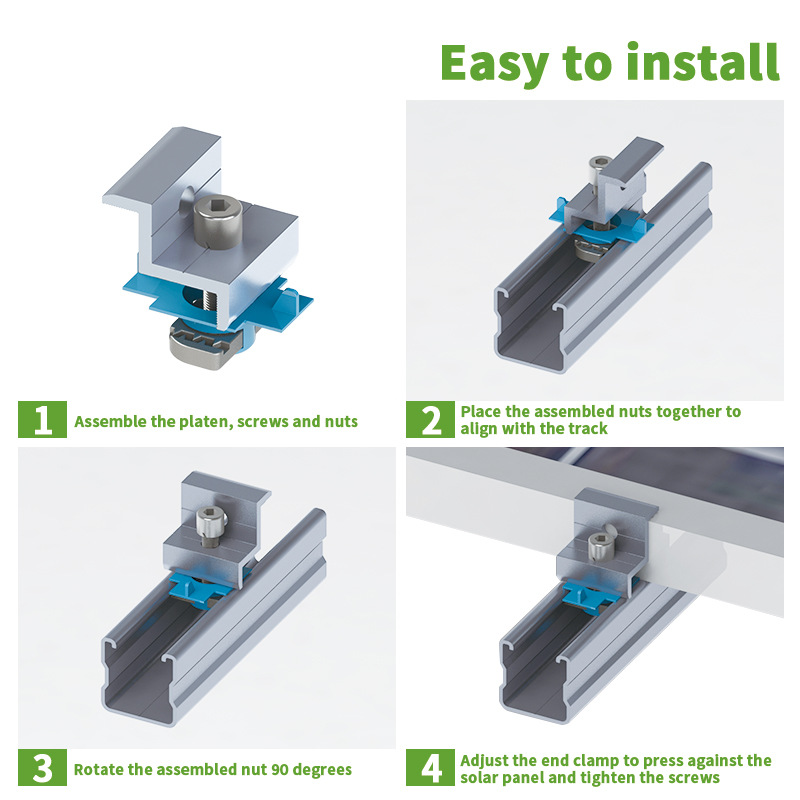 Easy to install

1 Assemble the platen, screws and nuts

2 Place the assembled nuts together to align with the track

3 Rotate the assembled nut 90 degrees

4 Adjust the end clamp to press against the solar panel and tighten the screws