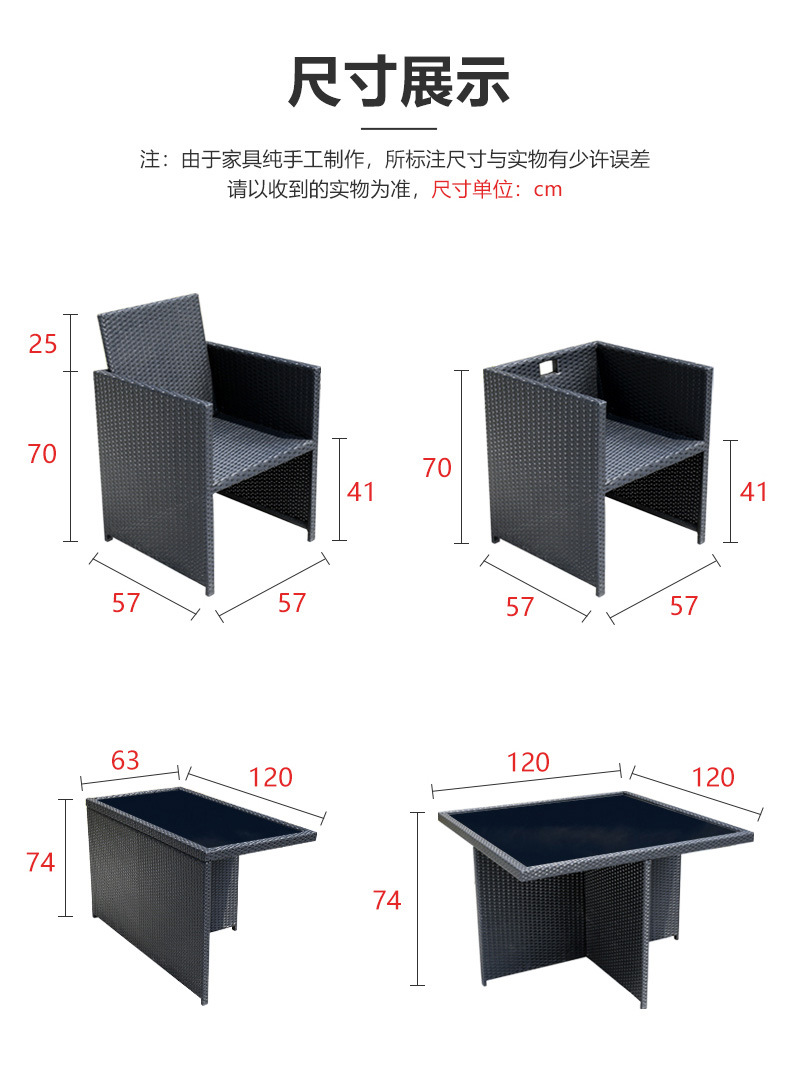 尺寸展示

注：由于家具纯手工制作，所标注尺寸与实物有少许误差
请以收到的实物为准，尺寸单位：cm

25
70
41
57
57

70
41
57
57

63
120
74

120
120
74