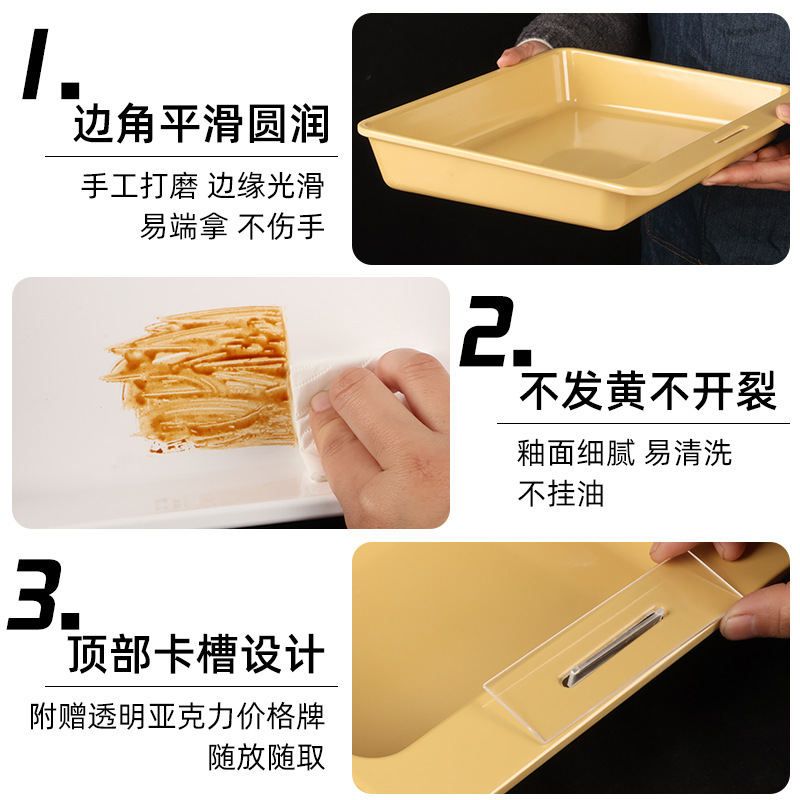 1.
边角平滑圆润
手工打磨 边缘光滑
易端拿 不伤手

2.
不发黄不开裂
釉面细腻 易清洗
不挂油

3.
顶部卡槽设计
附赠透明亚克力价格牌
随放随取