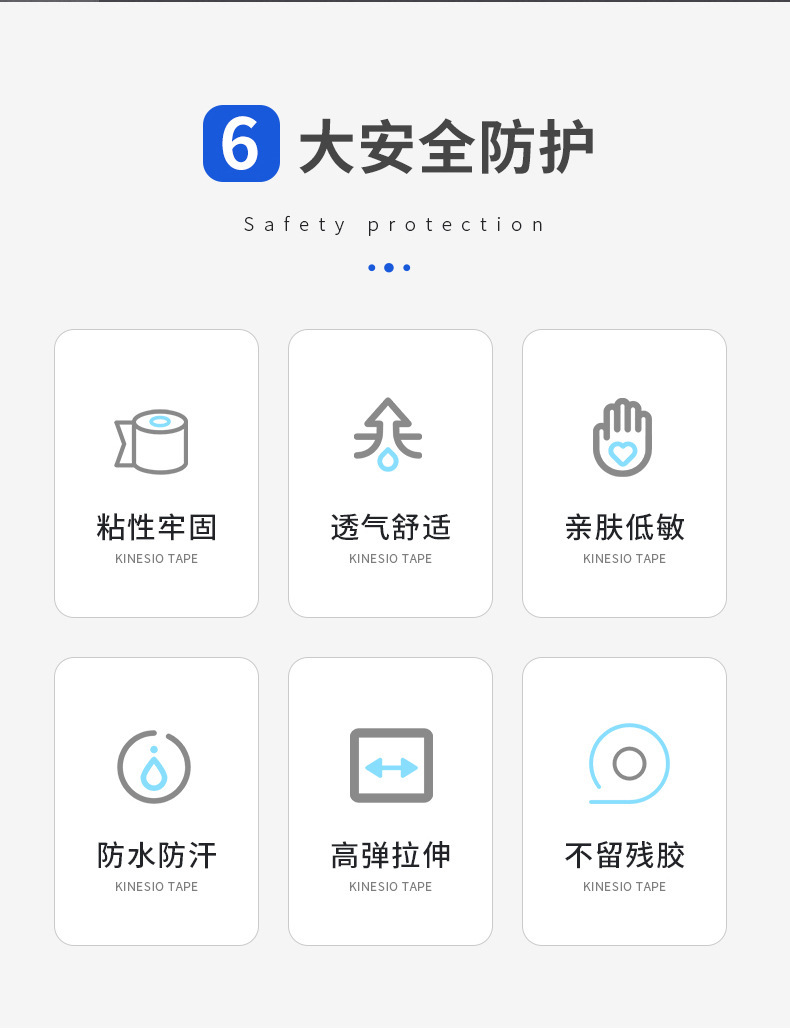 6大安全防护

Safety protection

粘性牢固
KINESIO TAPE

透气舒适
KINESIO TAPE

亲肤低敏
KINESIO TAPE

防水防汗
KINESIO TAPE

高弹拉伸
KINESIO TAPE

不留残胶
KINESIO TAPE