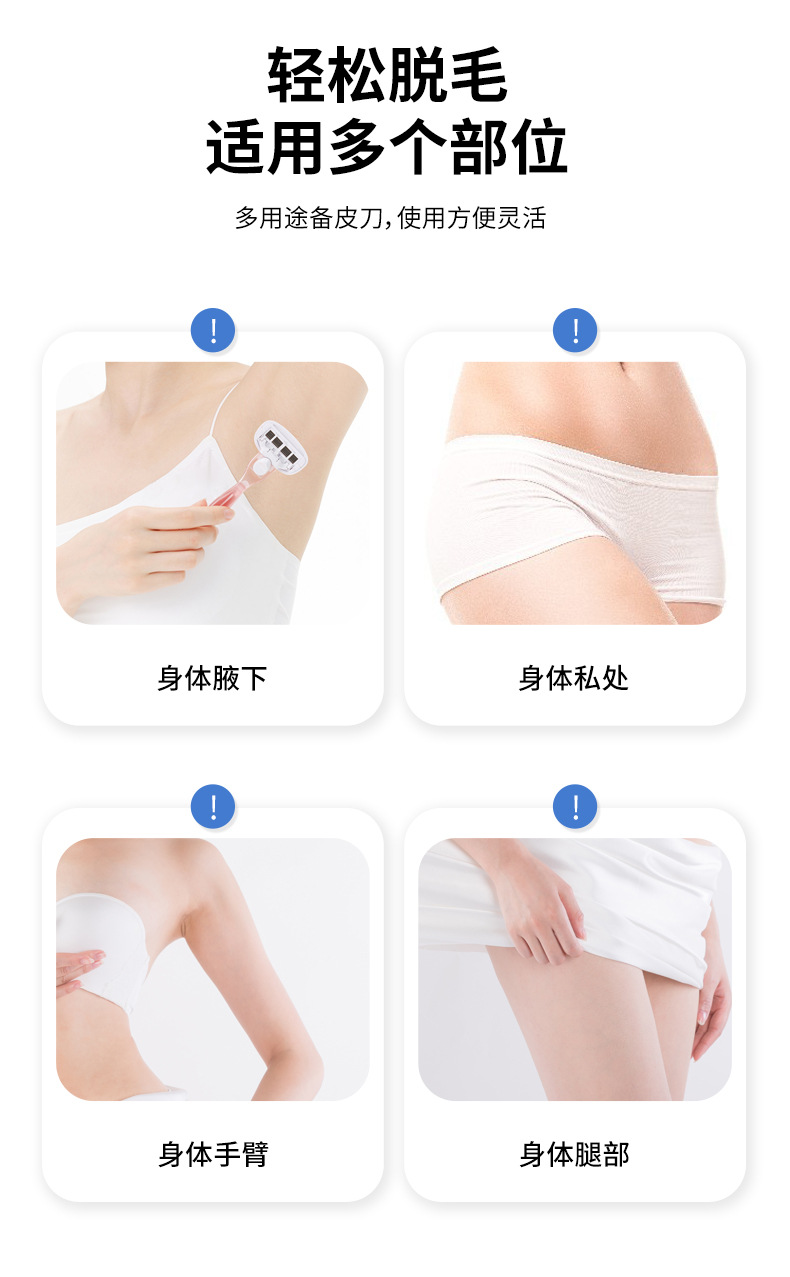 轻松脱毛
适用多个部位

多用途备皮刀，使用方便灵活

!

身体腋下

!

身体私处

!

身体手臂

!

身体腿部