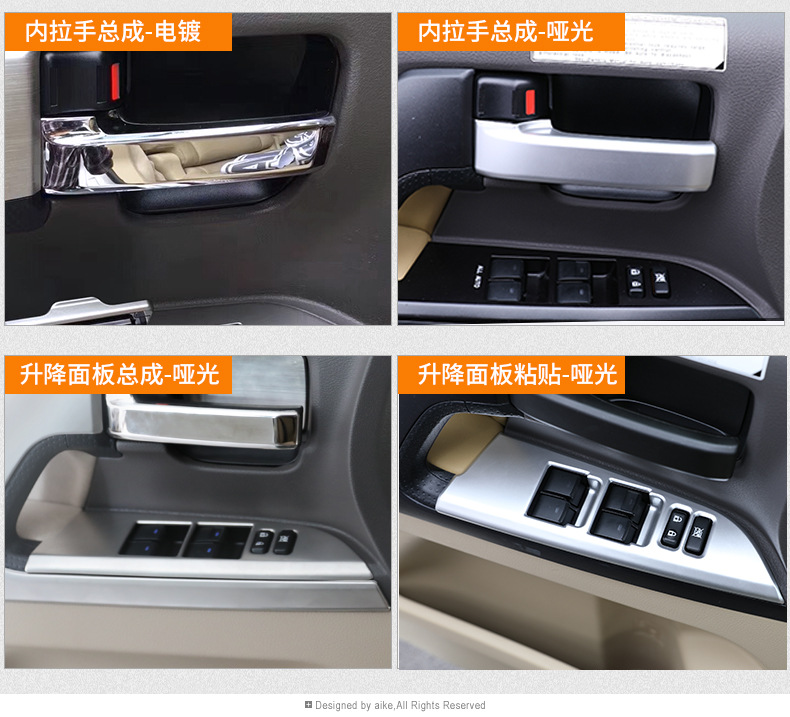 内拉手总成-电镀

内拉手总成-哑光

升降面板总成-哑光

升降面板粘贴-哑光

Designed by aike,All Rights Reserved