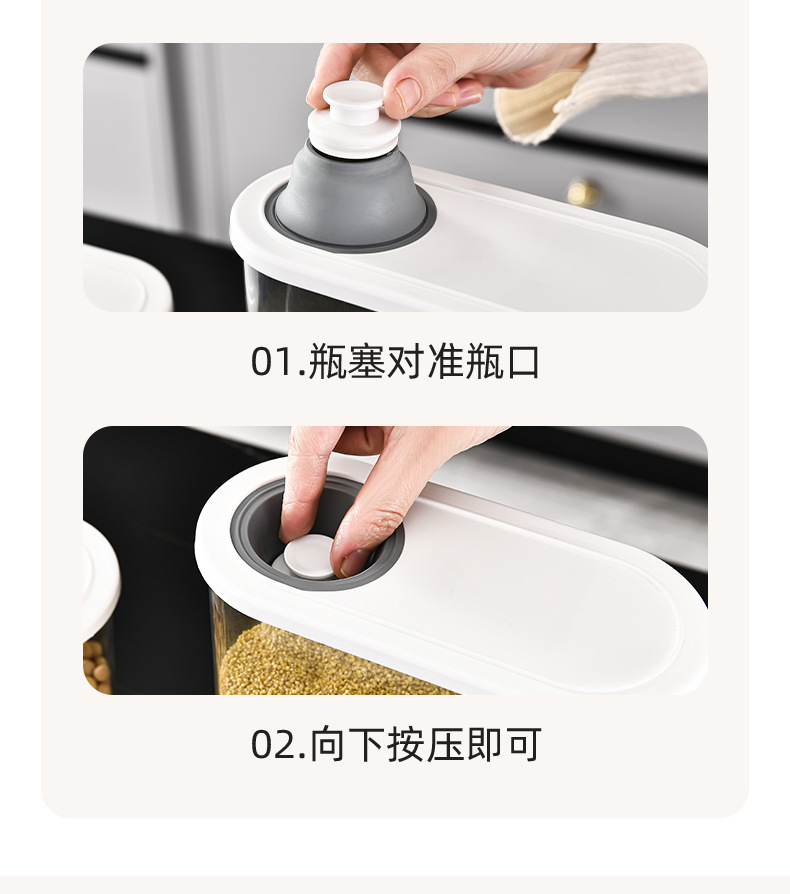 01.瓶塞对准瓶口

02.向下按压即可