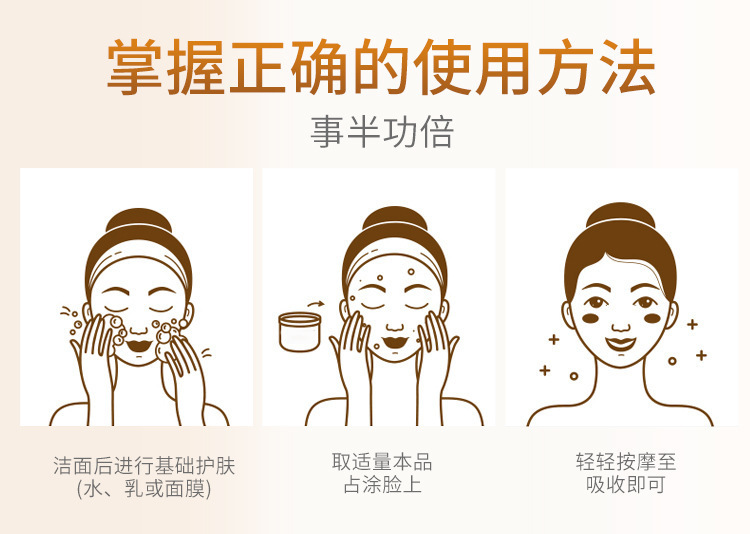 掌握正确的使用方法

事半功倍

洁面后进行基础护肤
(水、乳或面膜)

取适量本品
占涂脸上

轻轻按摩至
吸收即可