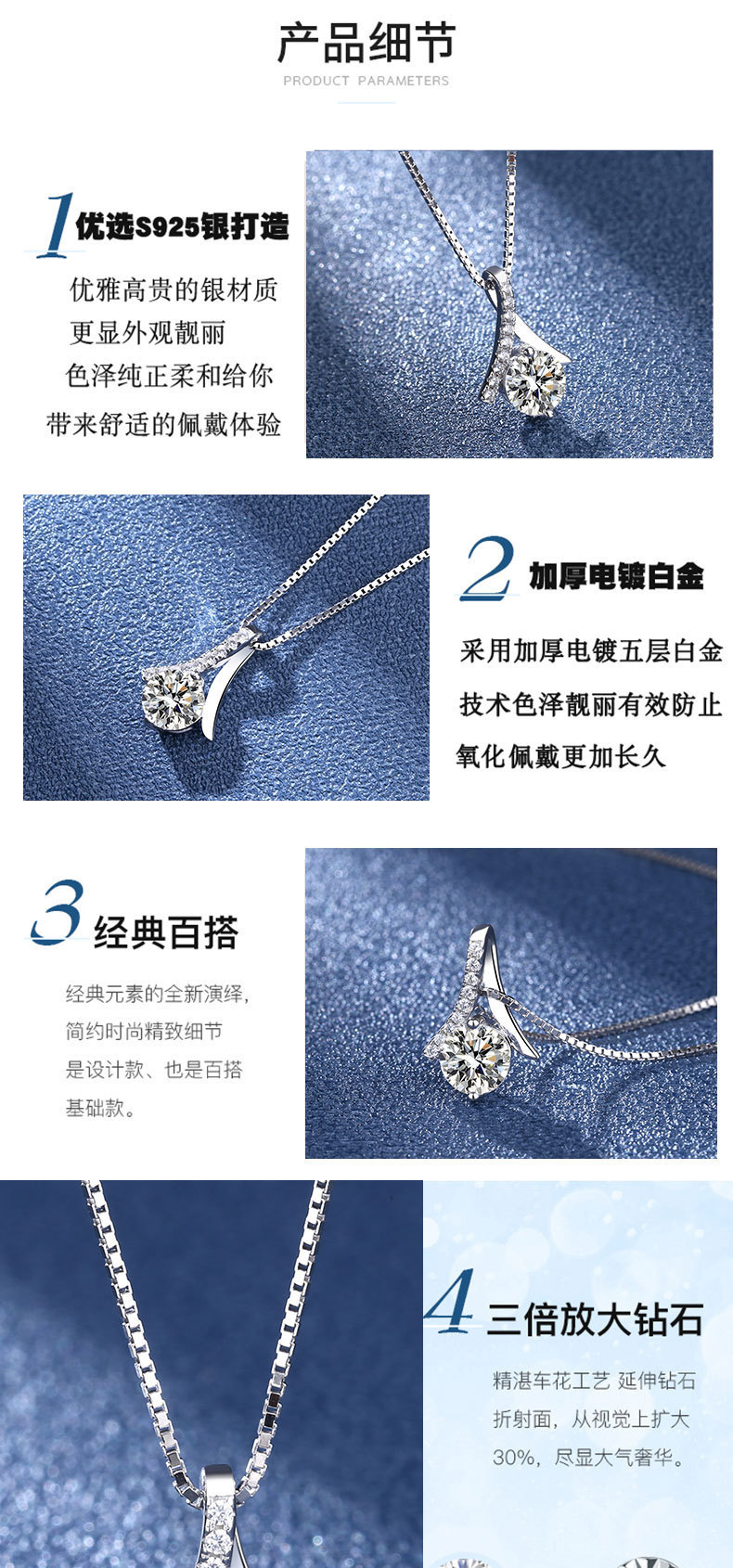 产品细节
PRODUCT PARAMETERS

1 优选S925银打造

优雅高贵的银材质
更显外观靓丽
色泽纯正柔和给你
带来舒适的佩戴体验

2 加厚电镀白金

采用加厚电镀五层白金
技术色泽靓丽有效防止
氧化佩戴更加长久

3 经典百搭

经典元素的全新演绎，
简约时尚精致细节
是设计款、也是百搭
基础款。

4 三倍放大钻石

精湛车花工艺 延伸钻石
折射面，从视觉上扩大
30%，尽显大气奢华。