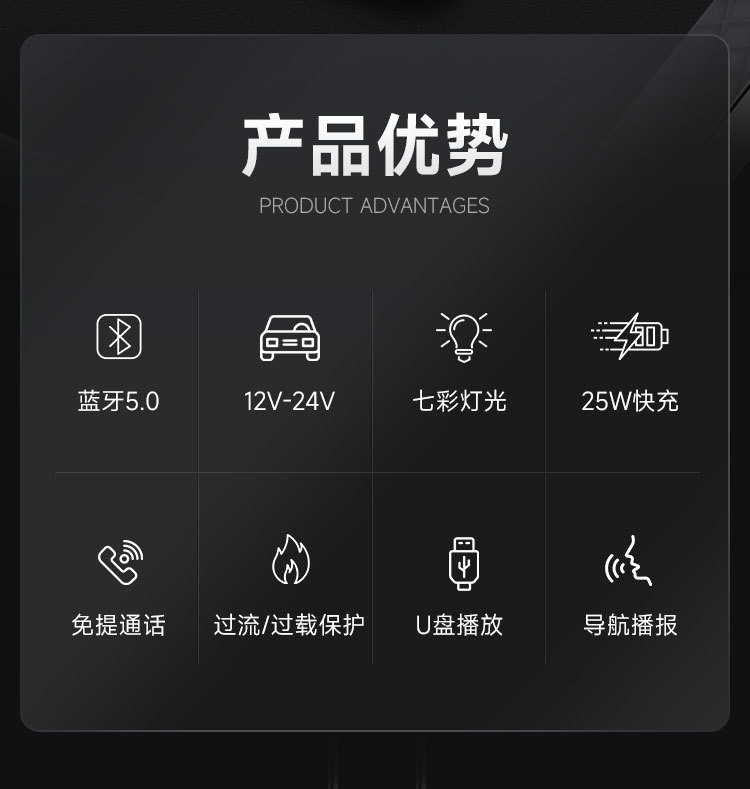 产品优势
PRODUCT ADVANTAGES

蓝牙5.0

12V-24V

七彩灯光

25W快充

免提通话

过流/过载保护

U盘播放

导航播报