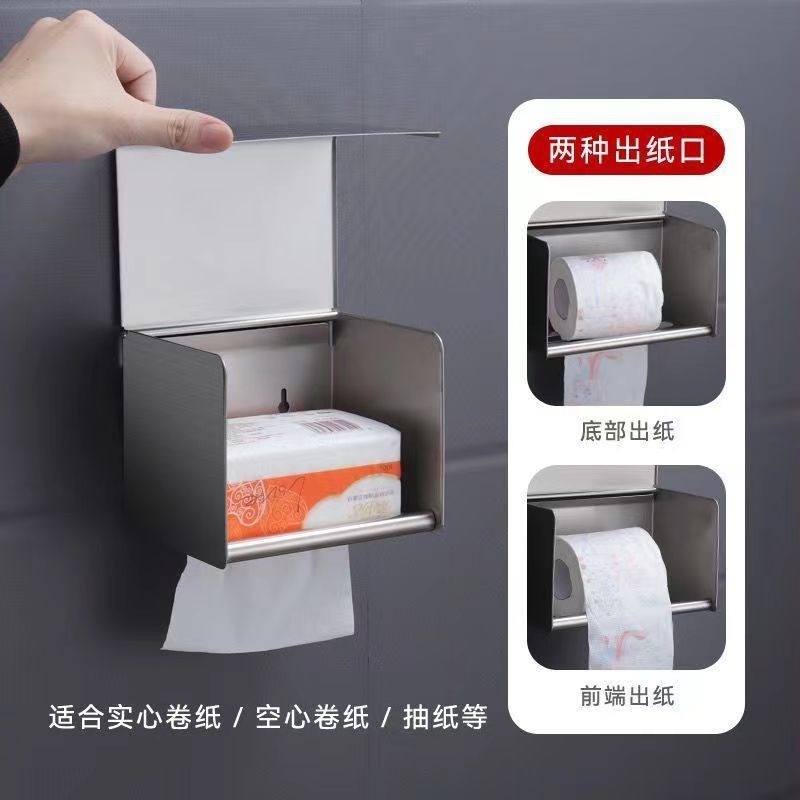 两种出纸口

底部出纸

前端出纸

适合实心卷纸 / 空心卷纸 / 抽纸等