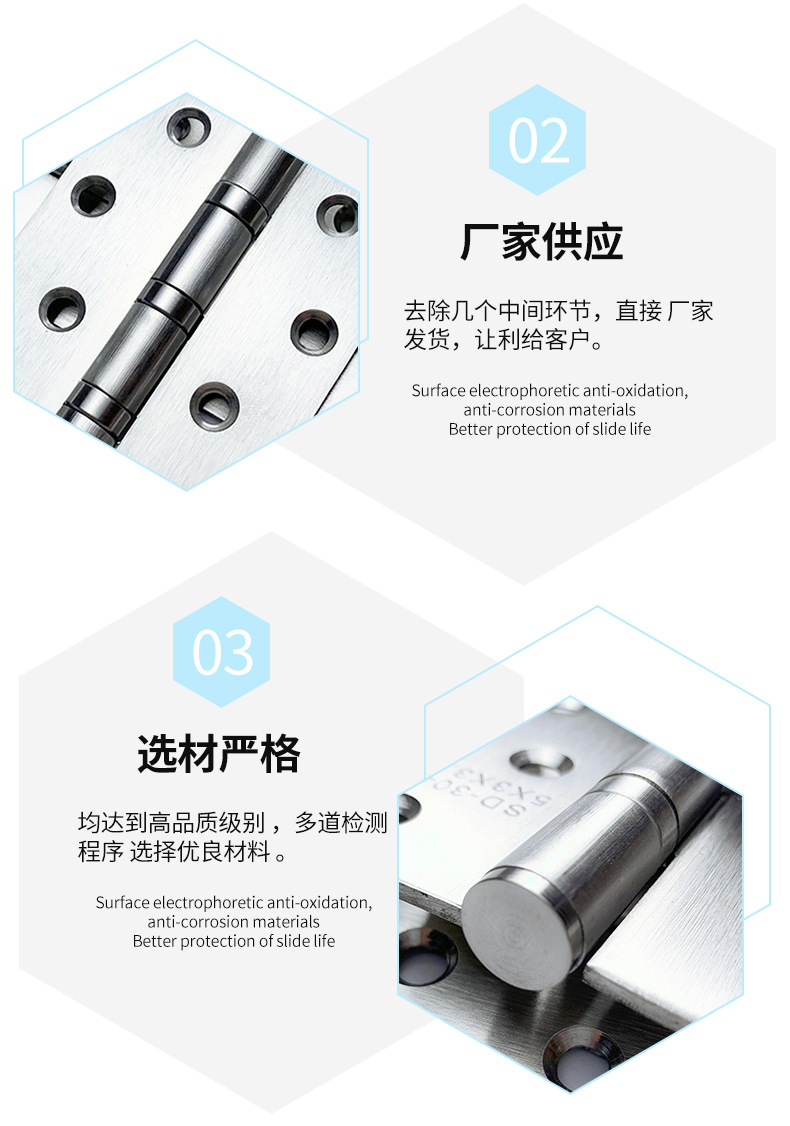 02

厂家供应

去除几个中间环节，直接 厂家发货，让利给客户。

Surface electrophoretic anti-oxidation, anti-corrosion materials Better protection of slide life

03

选材严格

均达到高品质级别，多道检测程序 选择优良材料。

Surface electrophoretic anti-oxidation, anti-corrosion materials Better protection of slide life

SD-30 5X3X3