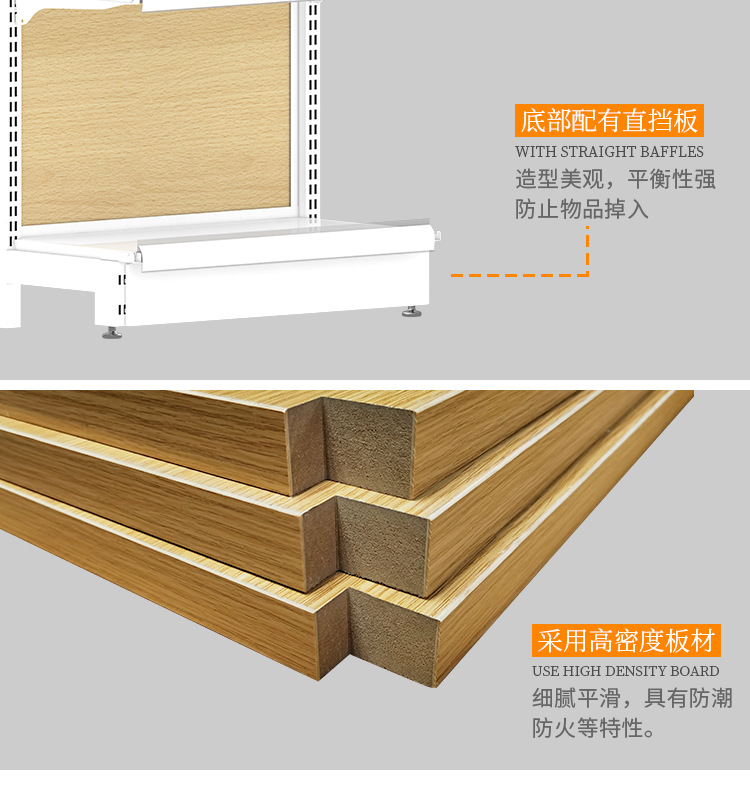 底部配有直挡板
WITH STRAIGHT BAFFLES
造型美观，平衡性强
防止物品掉入

采用高密度板材
USE HIGH DENSITY BOARD
细腻平滑，具有防潮
防火等特性。