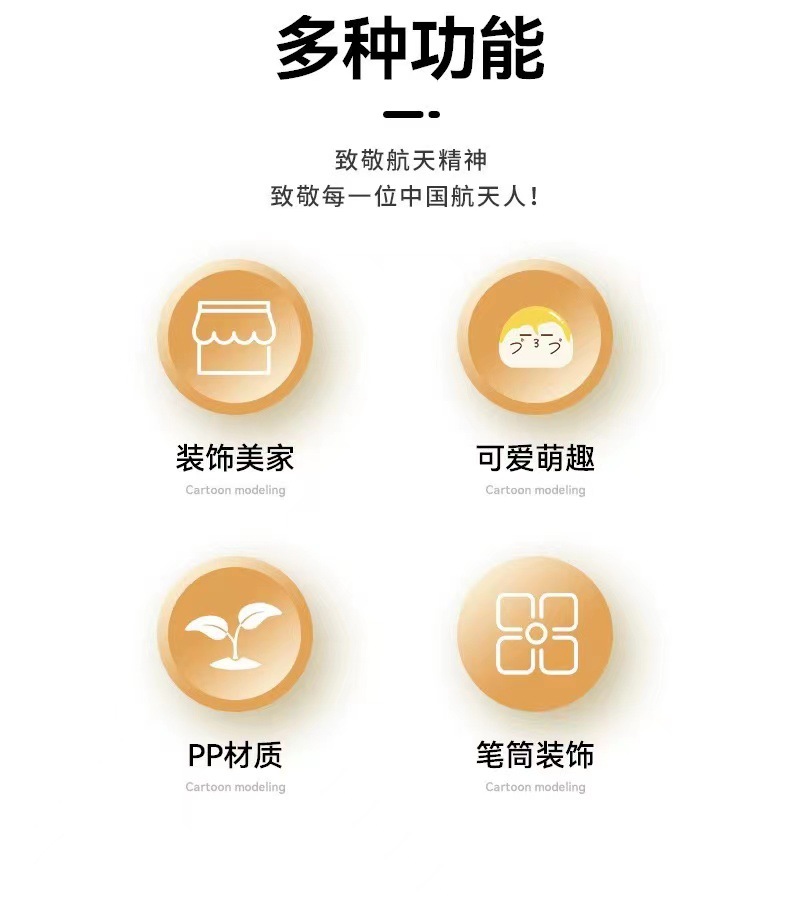 多种功能

致敬航天精神
致敬每一位中国航天人!

装饰美家
Cartoon modeling

可爱萌趣
Cartoon modeling

PP材质
Cartoon modeling

笔筒装饰
Cartoon modeling