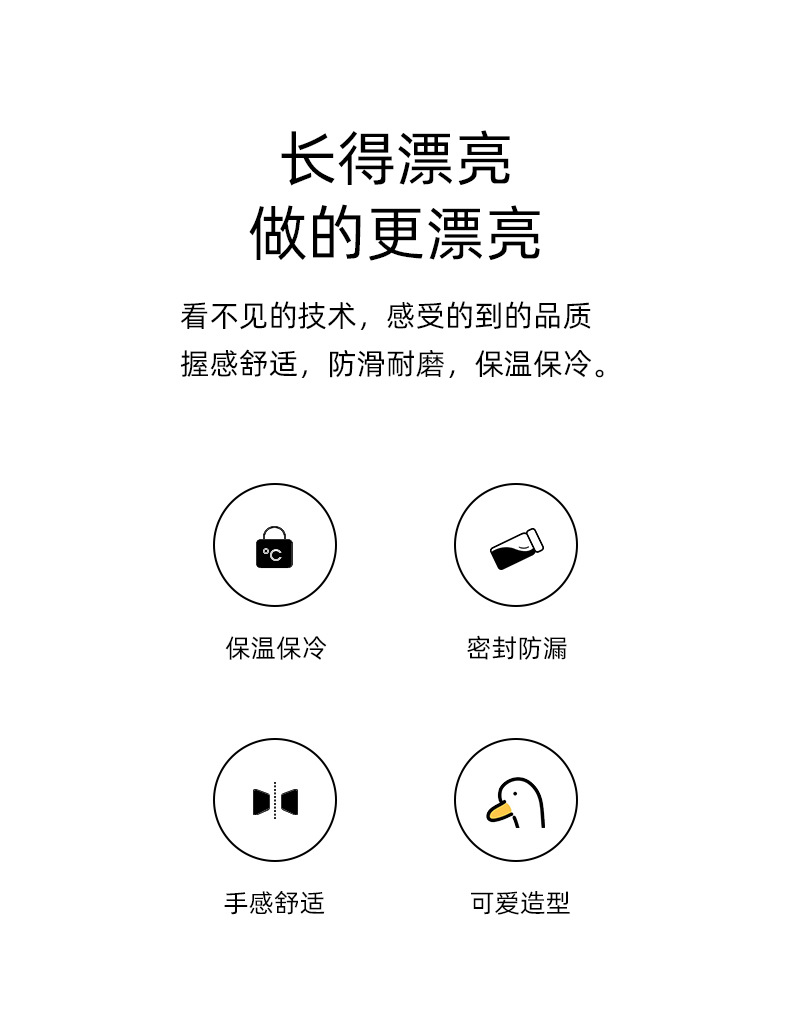 长得漂亮
做的更漂亮

看不见的技术，感受的到的品质
握感舒适，防滑耐磨，保温保冷。

°C

保温保冷

密封防漏

手感舒适

可爱造型