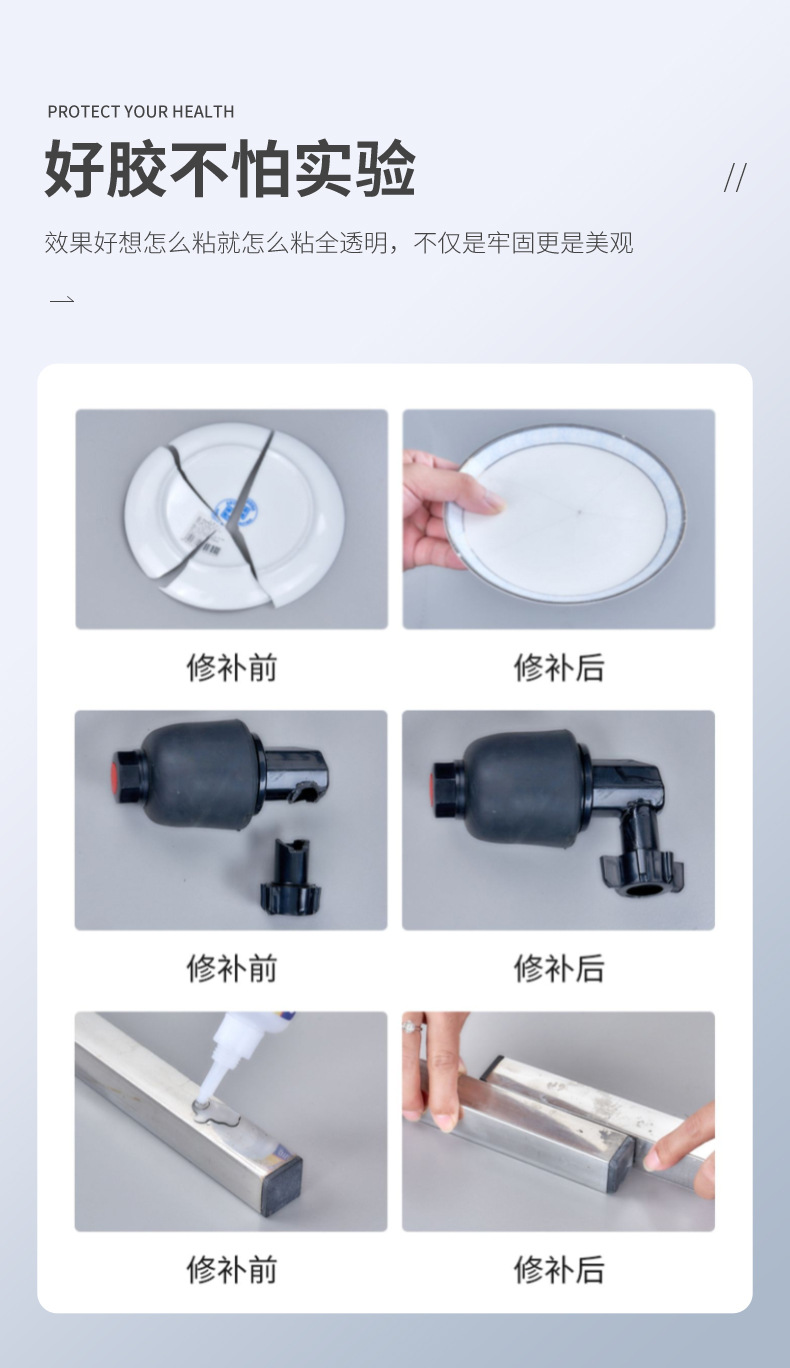 PROTECT YOUR HEALTH

好胶不怕实验

//

效果好想怎么粘就怎么粘全透明，不仅是牢固更是美观

修补前

修补后

修补前

修补后

修补前

修补后