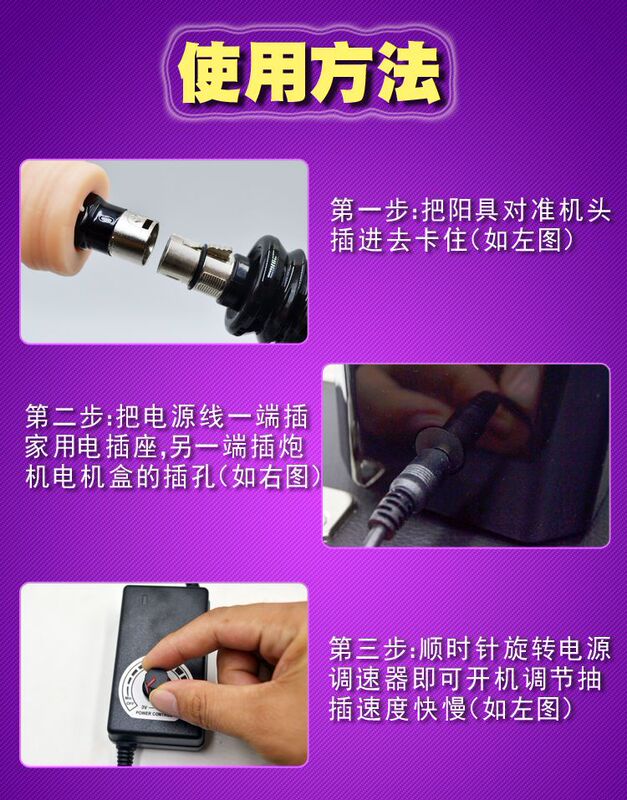 使用方法

第一步:把阳具对准机头插进去卡住(如左图)

第二步:把电源线一端插家用电插座,另一端插炮机电机盒的插孔(如右图)

第三步:顺时针旋转电源调速器即可开机调节抽插速度快慢(如左图)

POWER CONTROL