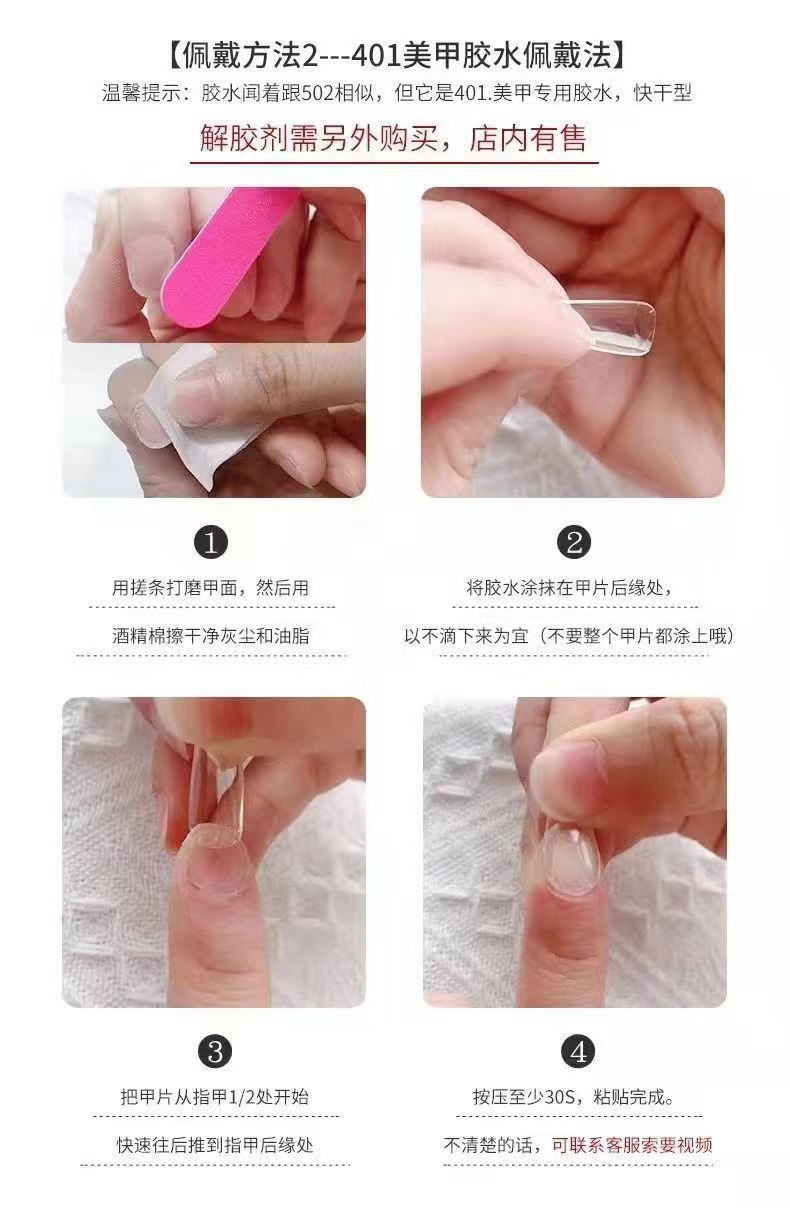 【佩戴方法2---401美甲胶水佩戴法】

温馨提示：胶水闻着跟502相似，但它是401.美甲专用胶水，快干型

解胶剂需另外购买，店内有售

1

用搓条打磨甲面，然后用

酒精棉擦干净灰尘和油脂

2

将胶水涂抹在甲片后缘处，

以不滴下来为宜（不要整个甲片都涂上哦）

3

把甲片从指甲1/2处开始

快速往后推到指甲后缘处

4

按压至少30S，粘贴完成。

不清楚的话，可联系客服索要视频