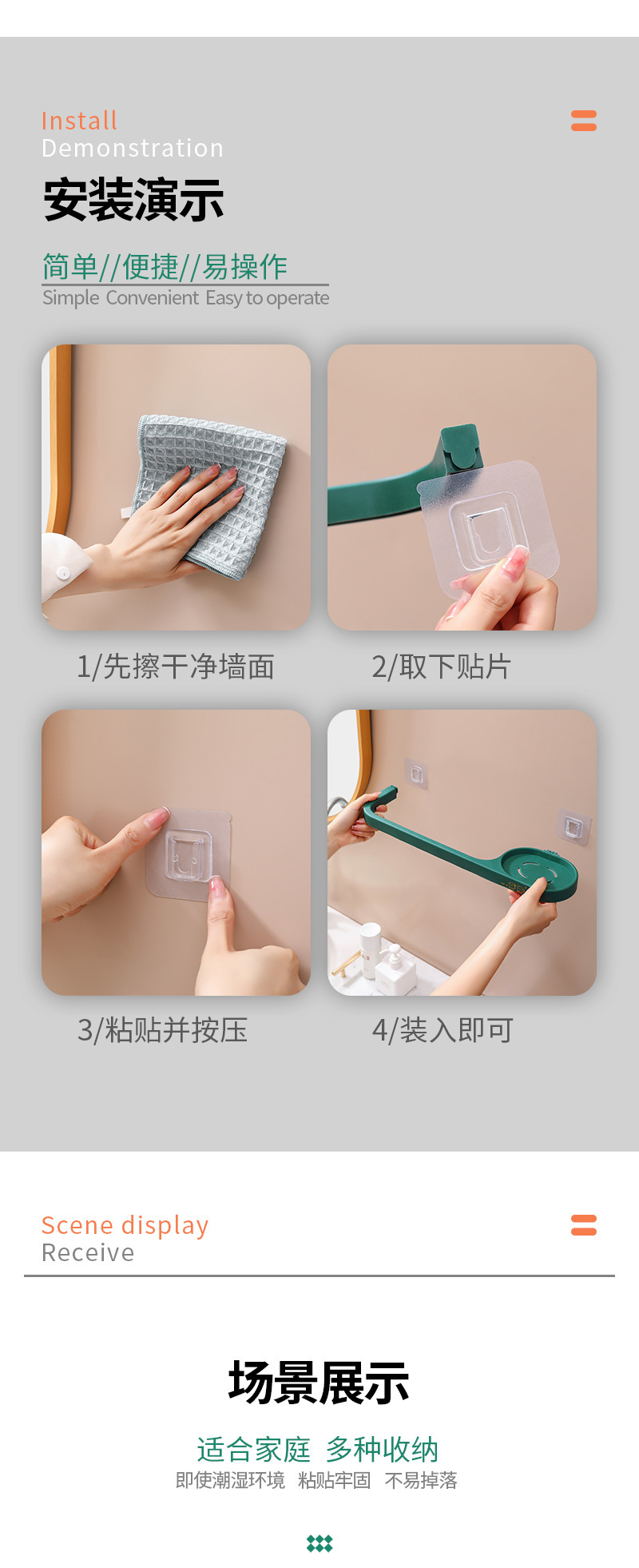 Install
Demonstration
安装演示

简单//便捷//易操作
Simple Convenient Easy to operate

1/先擦干净墙面

2/取下贴片

3/粘贴并按压

4/装入即可

Scene display
Receive

场景展示

适合家庭 多种收纳
即使潮湿环境 粘贴牢固 不易掉落