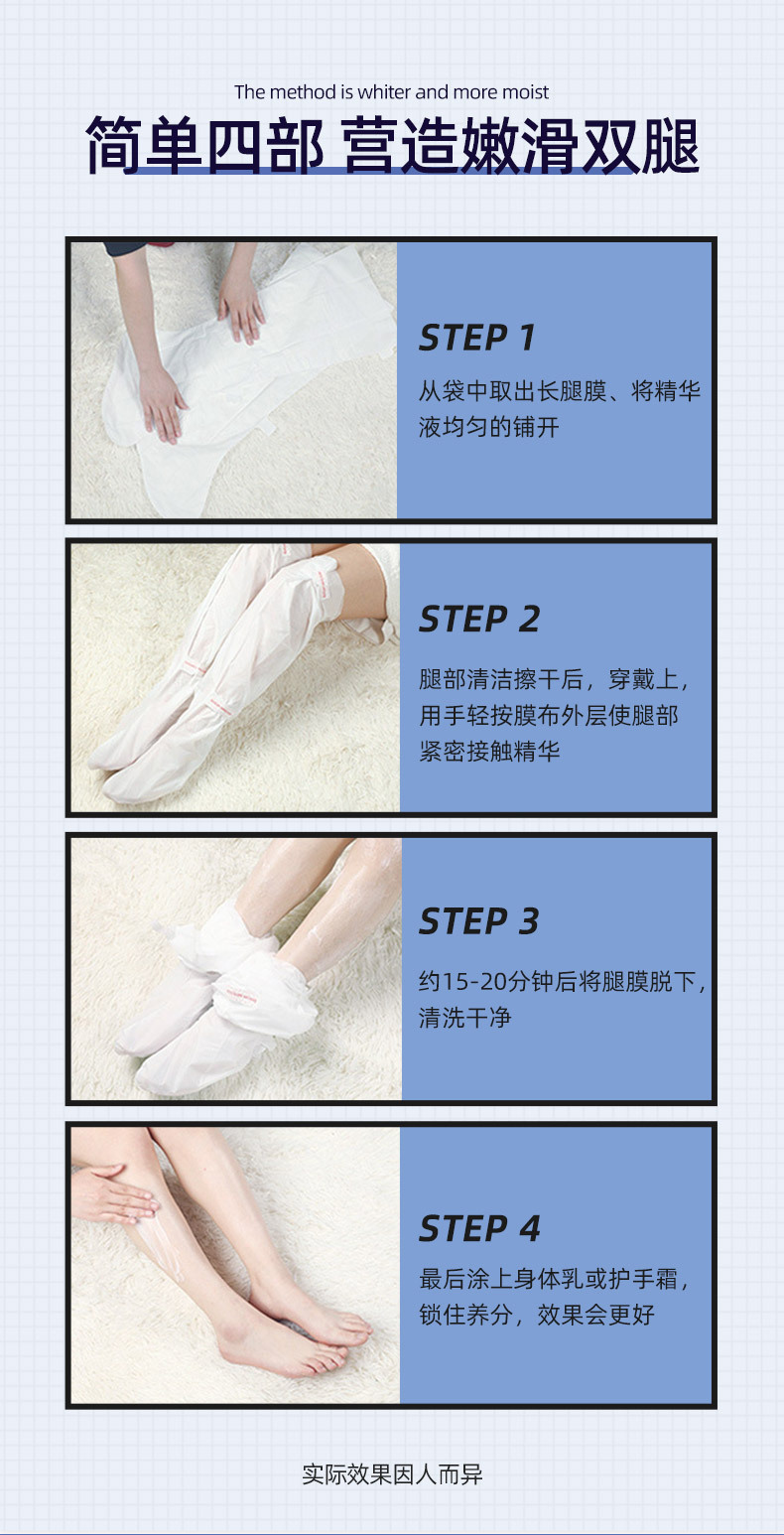 The method is whiter and more moist

简单四部 营造嫩滑双腿

STEP 1

从袋中取出长腿膜、将精华液均匀的铺开

STEP 2

腿部清洁擦干后，穿戴上，用手轻按膜布外层使腿部紧密接触精华

STEP 3

约15-20分钟后将腿膜脱下，清洗干净

STEP 4

最后涂上身体乳或护手霜，锁住养分，效果会更好

实际效果因人而异