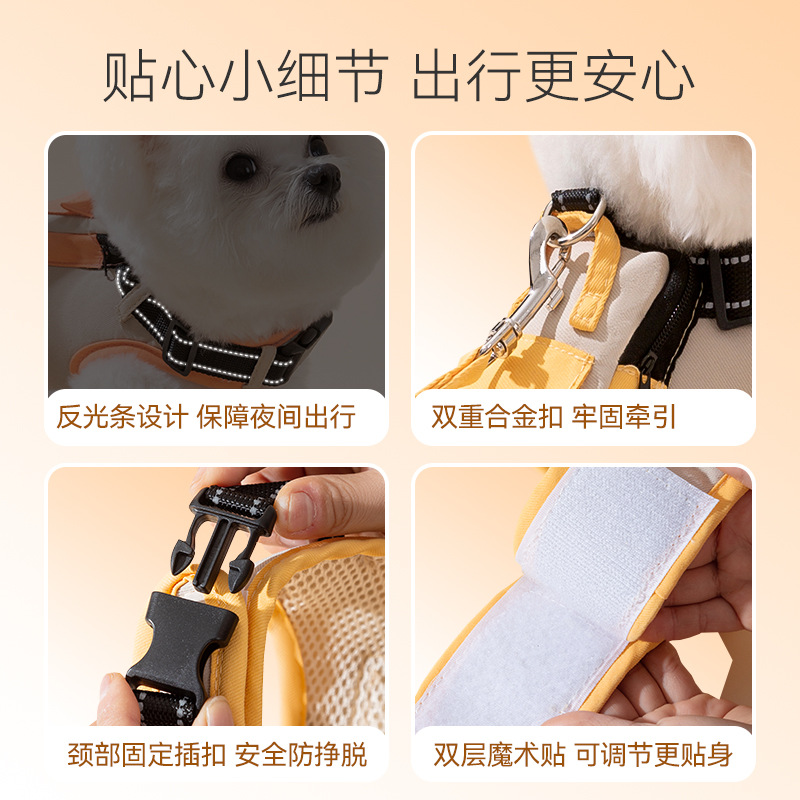 贴心小细节 出行更安心

反光条设计 保障夜间出行

双重合金扣 牢固牵引

颈部固定插扣 安全防挣脱

双层魔术贴 可调节更贴身