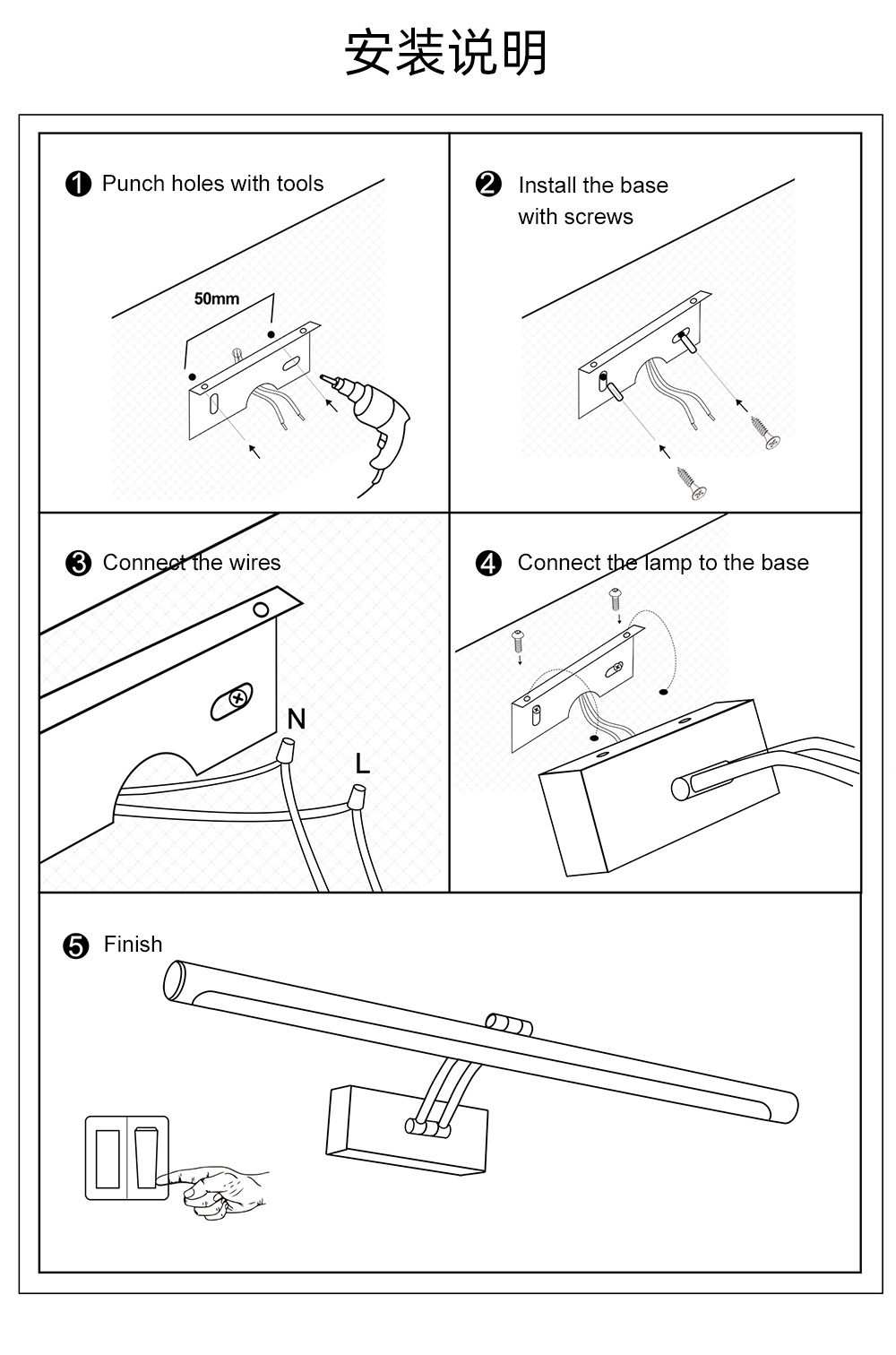 安装说明

❶ Punch holes with tools

50mm

❷ Install the base with screws

❸ Connect the wires

N

L

❹ Connect the lamp to the base

❺ Finish