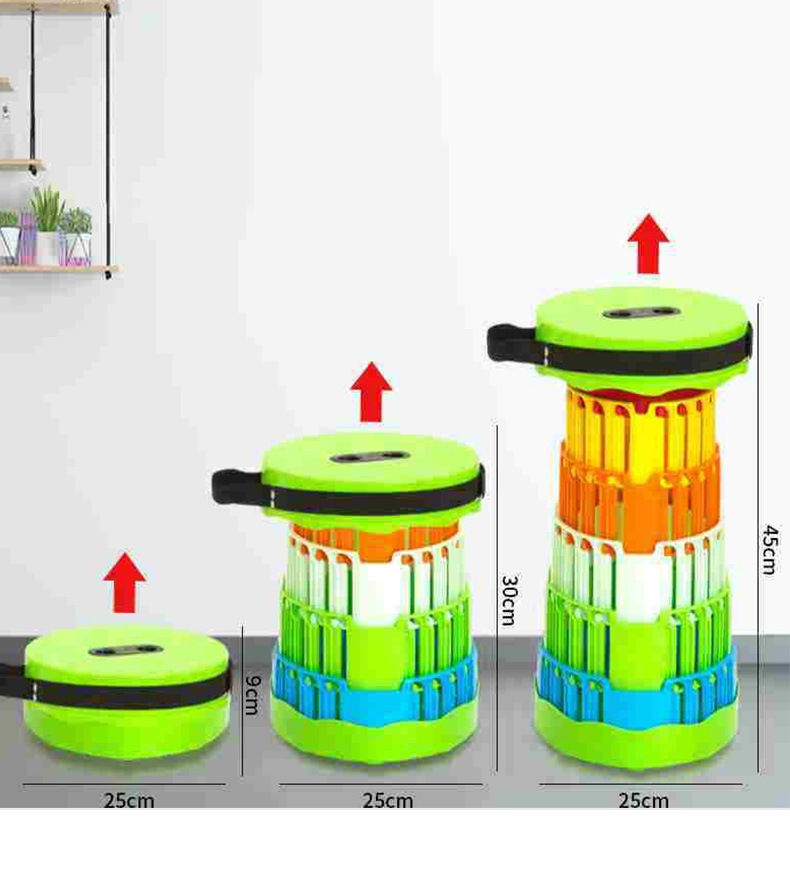 9cm
30cm
45cm
25cm
25cm
25cm