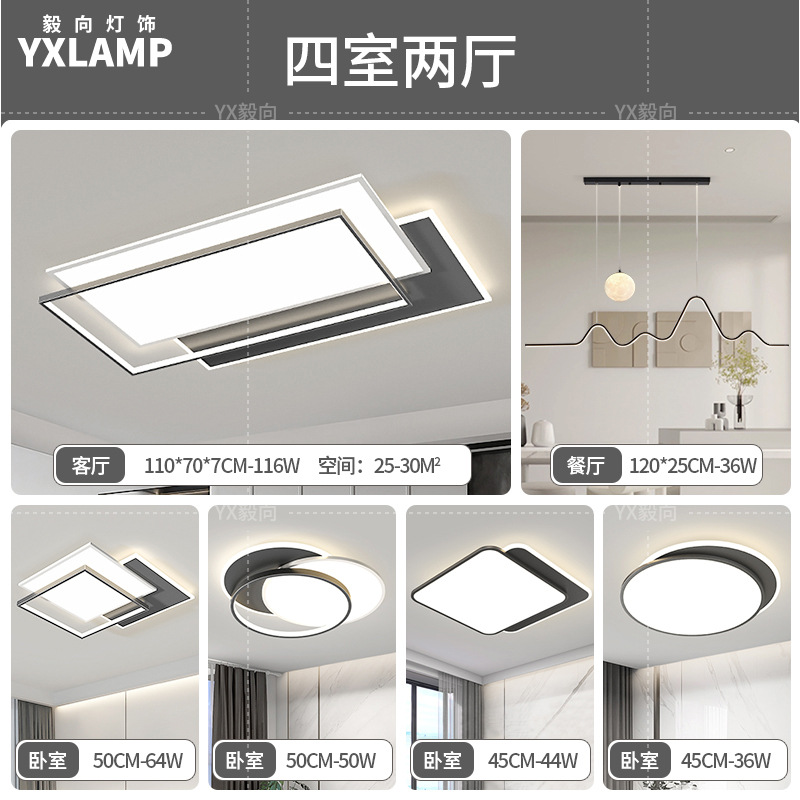 毅向灯饰
YXLAMP

四室两厅

YX毅向 YX毅向

客厅 110*70*7CM-116W 空间：25-30M²

餐厅 120*25CM-36W

YX毅向 YX毅向

卧室 50CM-64W

卧室 50CM-50W

卧室 45CM-44W

卧室 45CM-36W