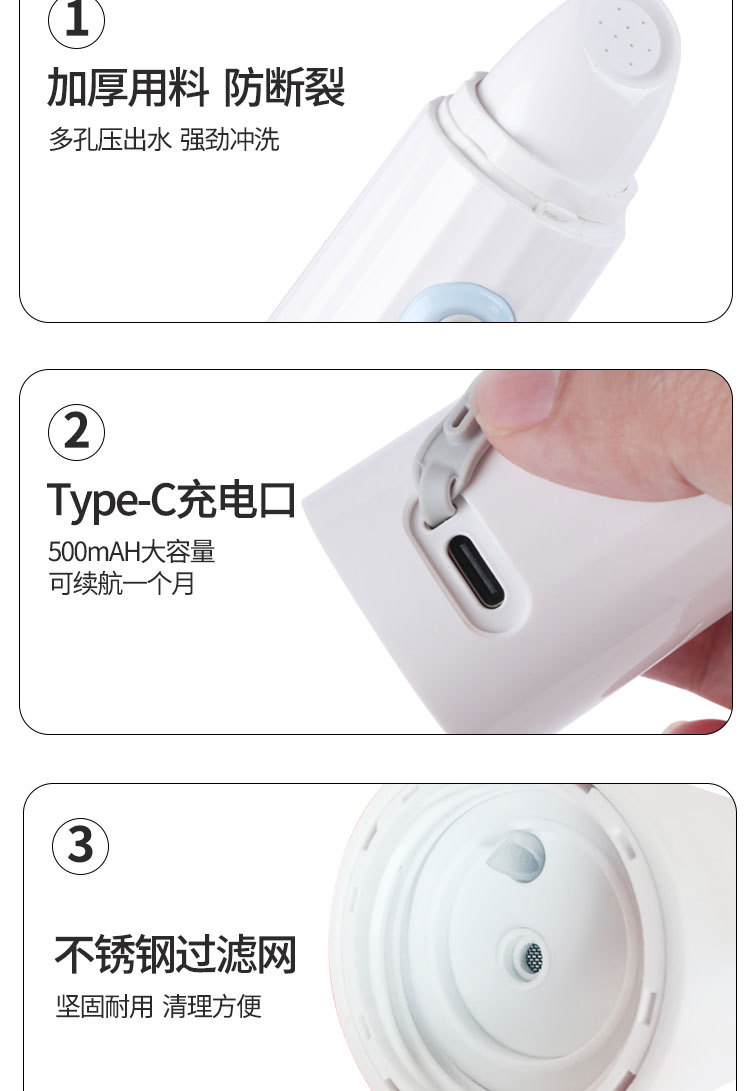 ①
加厚用料 防断裂
多孔压出水 强劲冲洗

②
Type-C充电口
500mAH大容量
可续航一个月

③
不锈钢过滤网
坚固耐用 清理方便