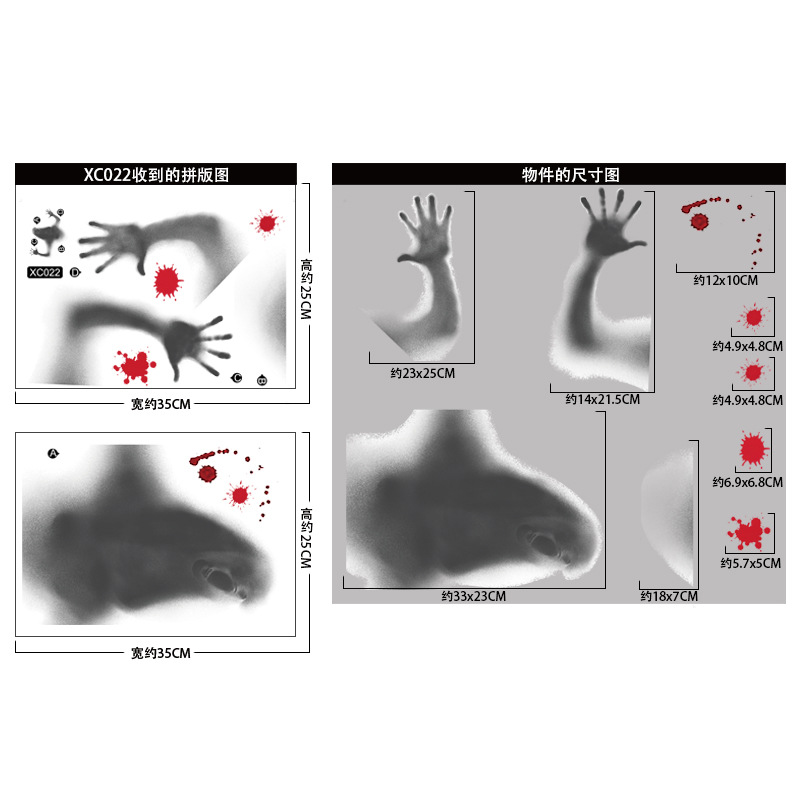 XC022收到的拼版图

XC022 D

C

高约25CM

宽约35CM

A

高约25CM

宽约35CM

物件的尺寸图

约23x25CM

约14x21.5CM

约12x10CM

约4.9x4.8CM

约4.9x4.8CM

约6.9x6.8CM

约5.7x5CM

约33x23CM

约18x7CM